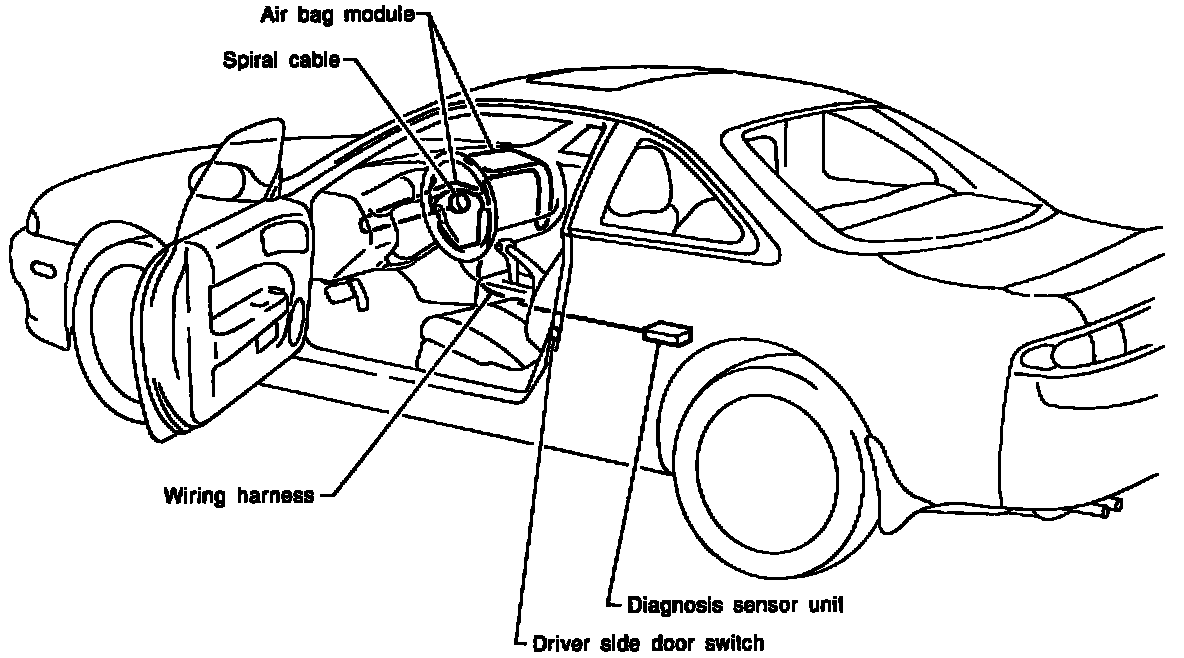 Air bag module
Spiral cable
Wiring harness
Diagnosis sensor unit
Driver side door switch