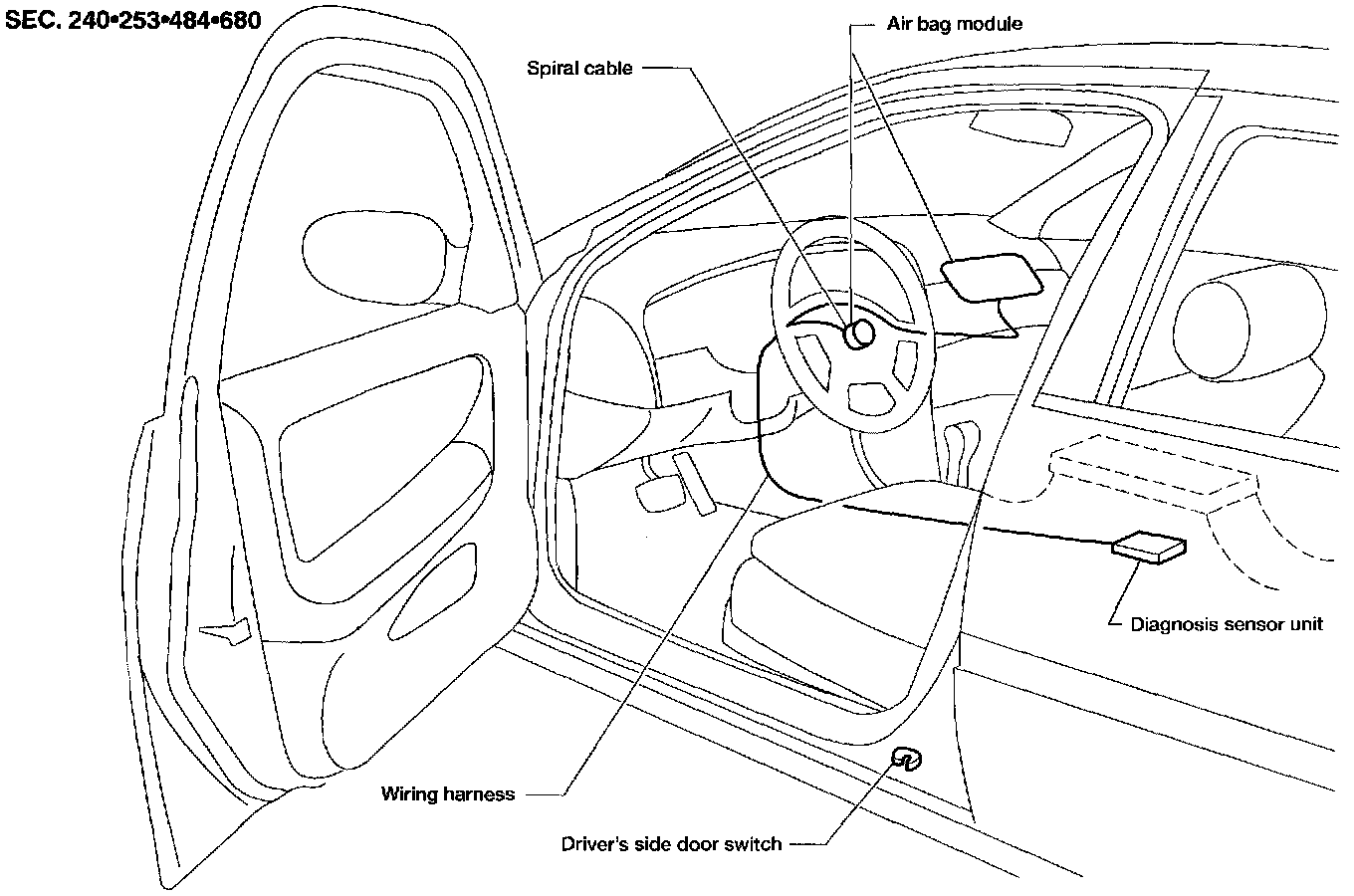 SEC. 240•253•484•680

Air bag module

Spiral cable

Diagnosis sensor unit

Wiring harness

Driver's side door switch