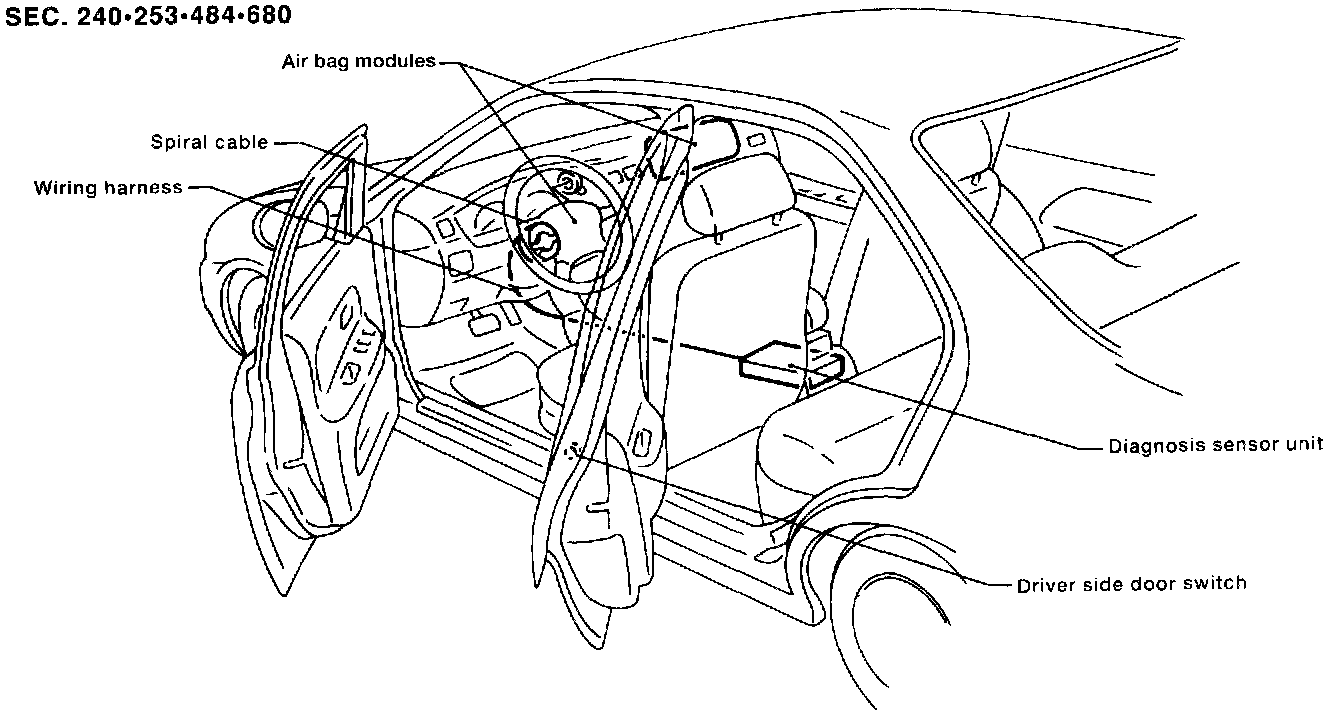 SEC. 240•253•484•680

Air bag modules

Spiral cable

Wiring harness

Diagnosis sensor unit

Driver side door switch