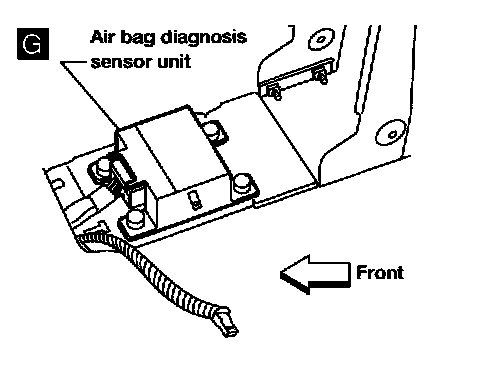 G

Air bag diagnosis sensor unit

Front