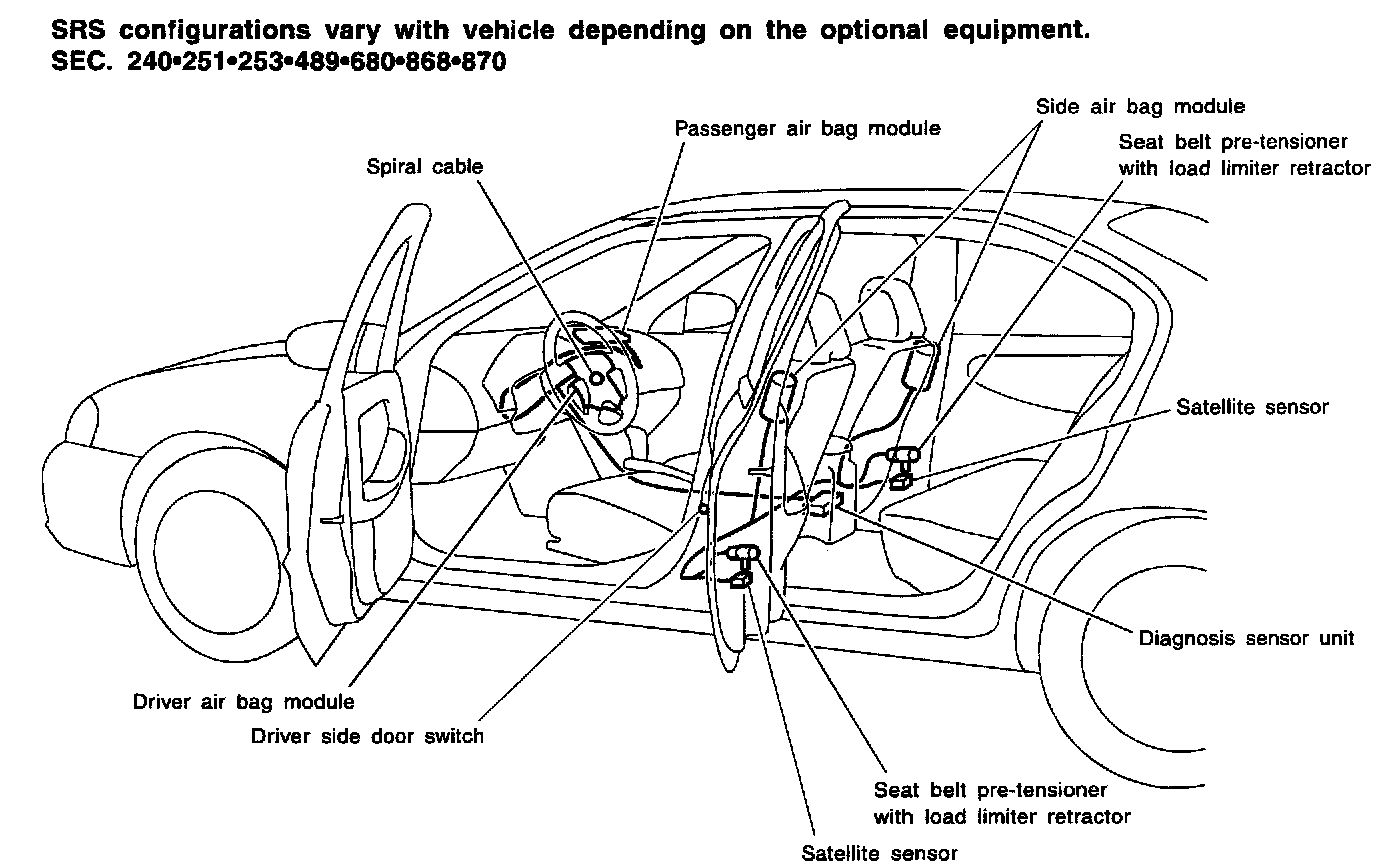 SRS configurations vary with vehicle depending on the optional equipment.
SEC. 240•251•253•489•680•868•870

Side air bag module

Passenger air bag module

Seat belt pre-tensioner with load limiter retractor

Spiral cable

Satellite sensor

Diagnosis sensor unit

Driver air bag module

Driver side door switch

Seat belt pre-tensioner with load limiter retractor

Satellite sensor