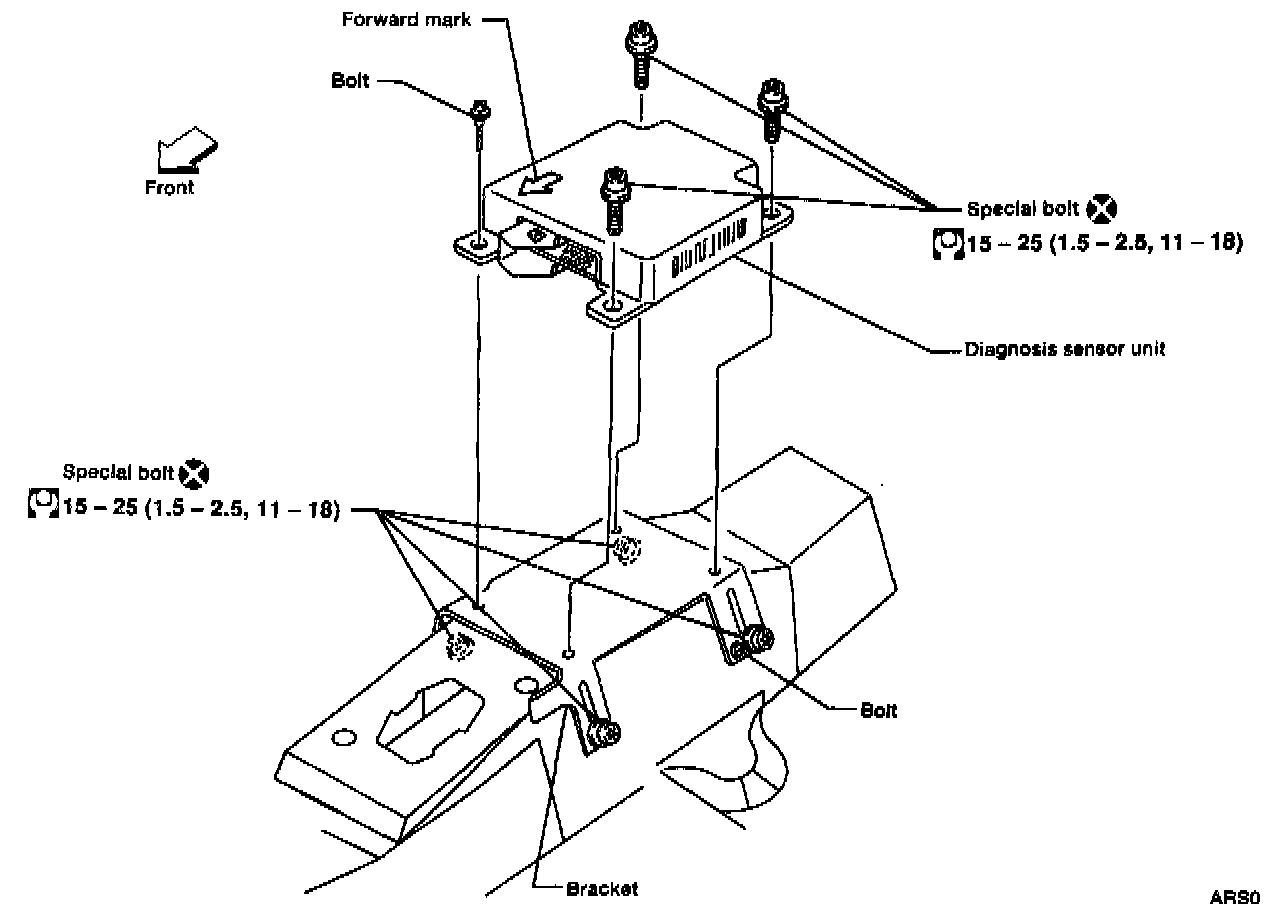 Forward mark

Bolt

Front

Special bolt

15 – 25 (1.5 – 2.5, 11 – 18)

Diagnosis sensor unit

Special bolt

15 – 25 (1.5 – 2.5, 11 – 18)

Bolt

Bracket

ARS0