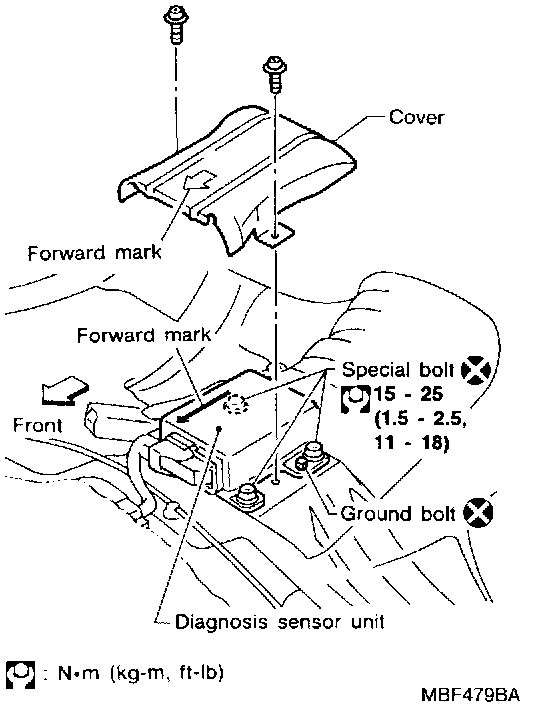 Cover

Forward mark

Forward mark

Special bolt
15 - 25
(1.5 - 2.5,
11 - 18)

Front

Ground bolt

Diagnosis sensor unit

: N•m (kg-m, ft-lb)

MBF479BA