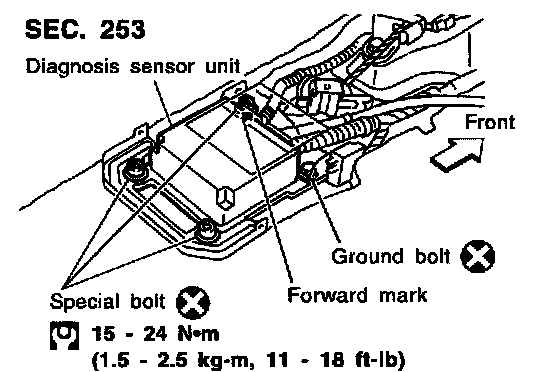 SEC. 253

Diagnosis sensor unit

Front

Ground bolt

Forward mark

Special bolt

15 - 24 N•m
(1.5 - 2.5 kg-m, 11 - 18 ft-lb)