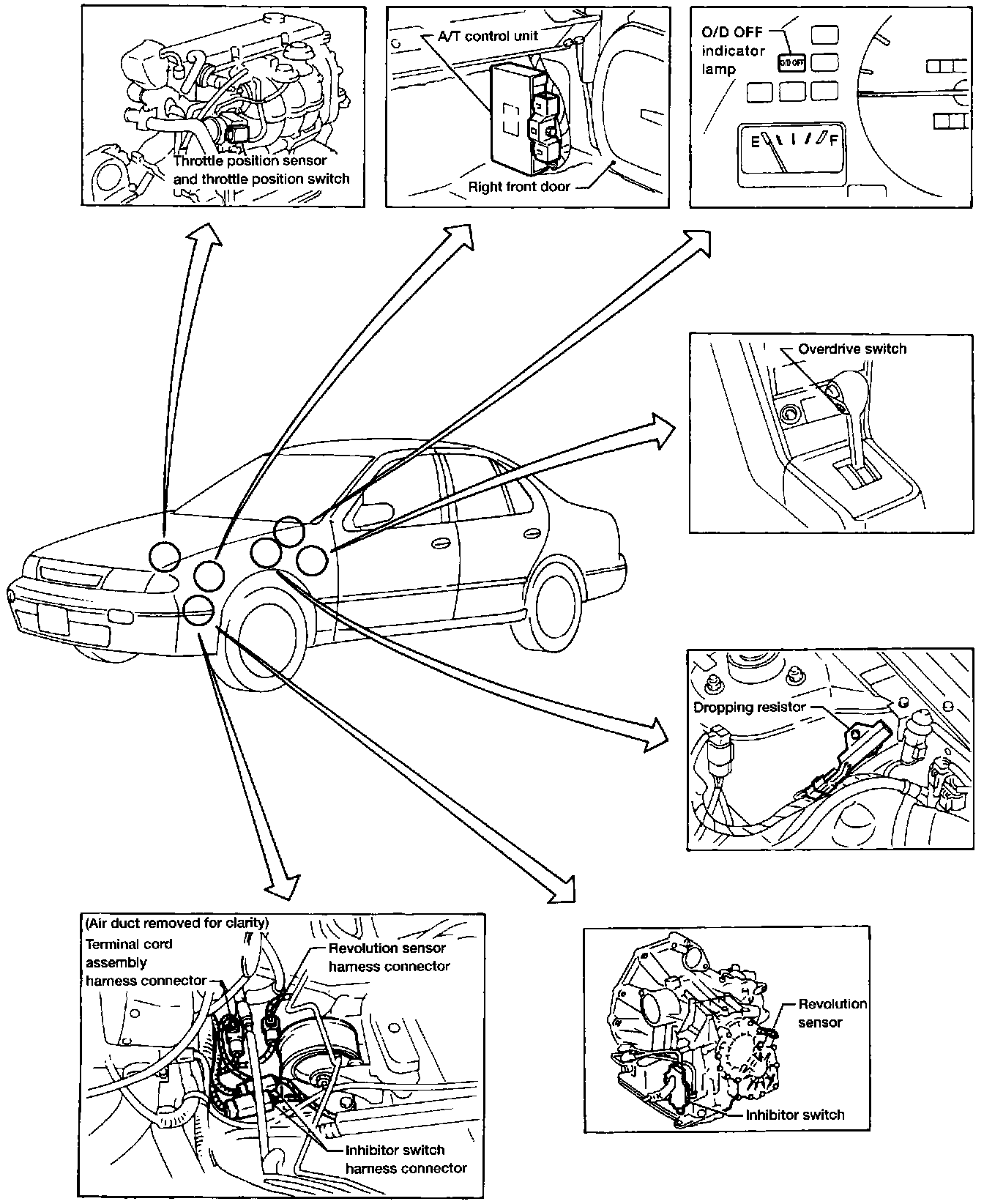 Throttle position sensor and throttle position switch

A/T control unit

Right front door

O/D OFF indicator lamp

O/D OFF

E

F

Overdrive switch

Dropping resistor

(Air duct removed for clarity)

Terminal cord assembly harness connector

Revolution sensor harness connector

Inhibitor switch harness connector

Revolution sensor

Inhibitor switch