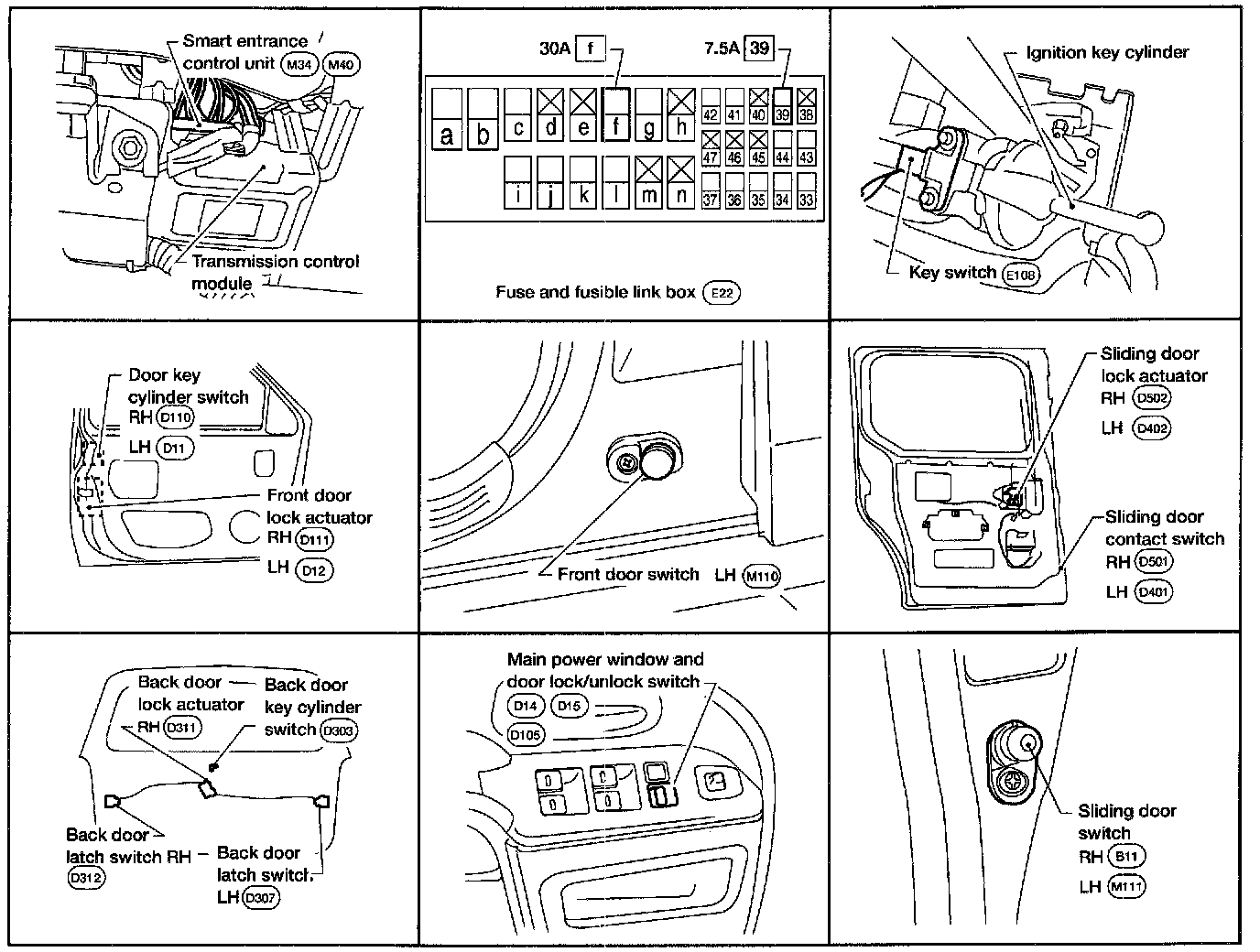 Smart entrance control unit M34 M40

Transmission control module

30A f 7.5A 39

a b c d e f g h
i j k l m n
42 41 40 39 38
47 46 45 44 43
37 36 35 34 33

Fuse and fusible link box E22

Ignition key cylinder

Key switch E108

Door key cylinder switch
RH D110
LH D11

Front door lock actuator
RH D111
LH D12

Front door switch LH M110

Sliding door lock actuator
RH D502
LH D402

Sliding door contact switch
RH D501
LH D401

Back door lock actuator
RH D311

Back door key cylinder switch D303

Back door latch switch RH D312

Back door latch switch LH D307

Main power window and door lock/unlock switch
D14 D15
D105

Sliding door switch
RH B11
LH M111