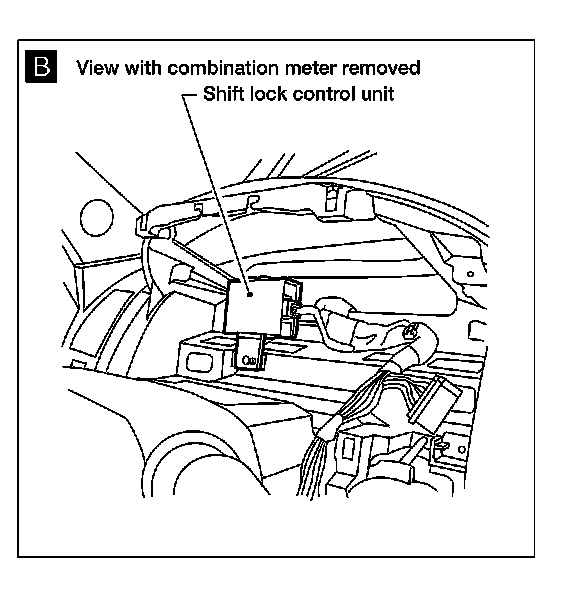 B View with combination meter removed

Shift lock control unit