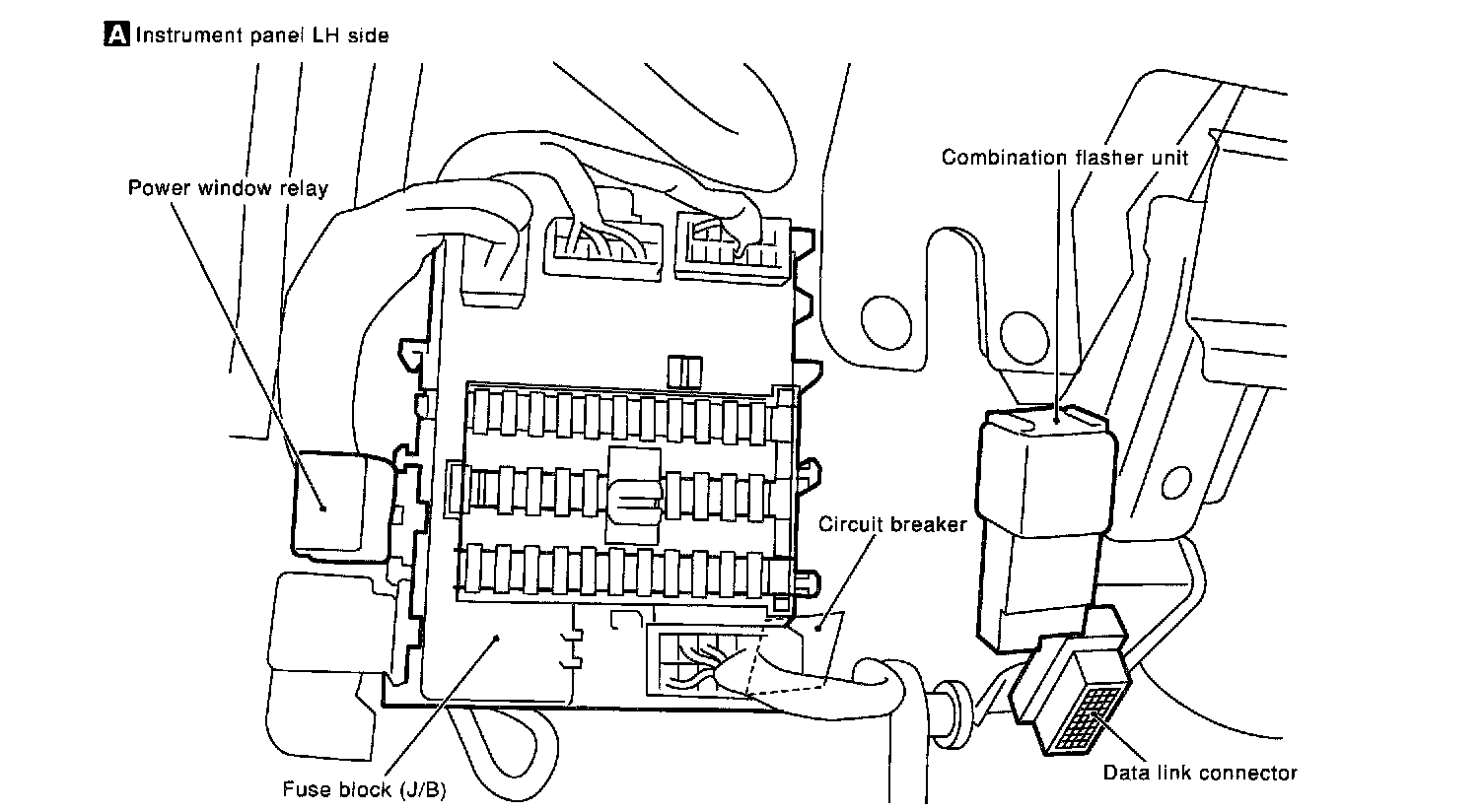 A Instrument panel LH side

Power window relay

Combination flasher unit

Circuit breaker

Fuse block (J/B)

Data link connector