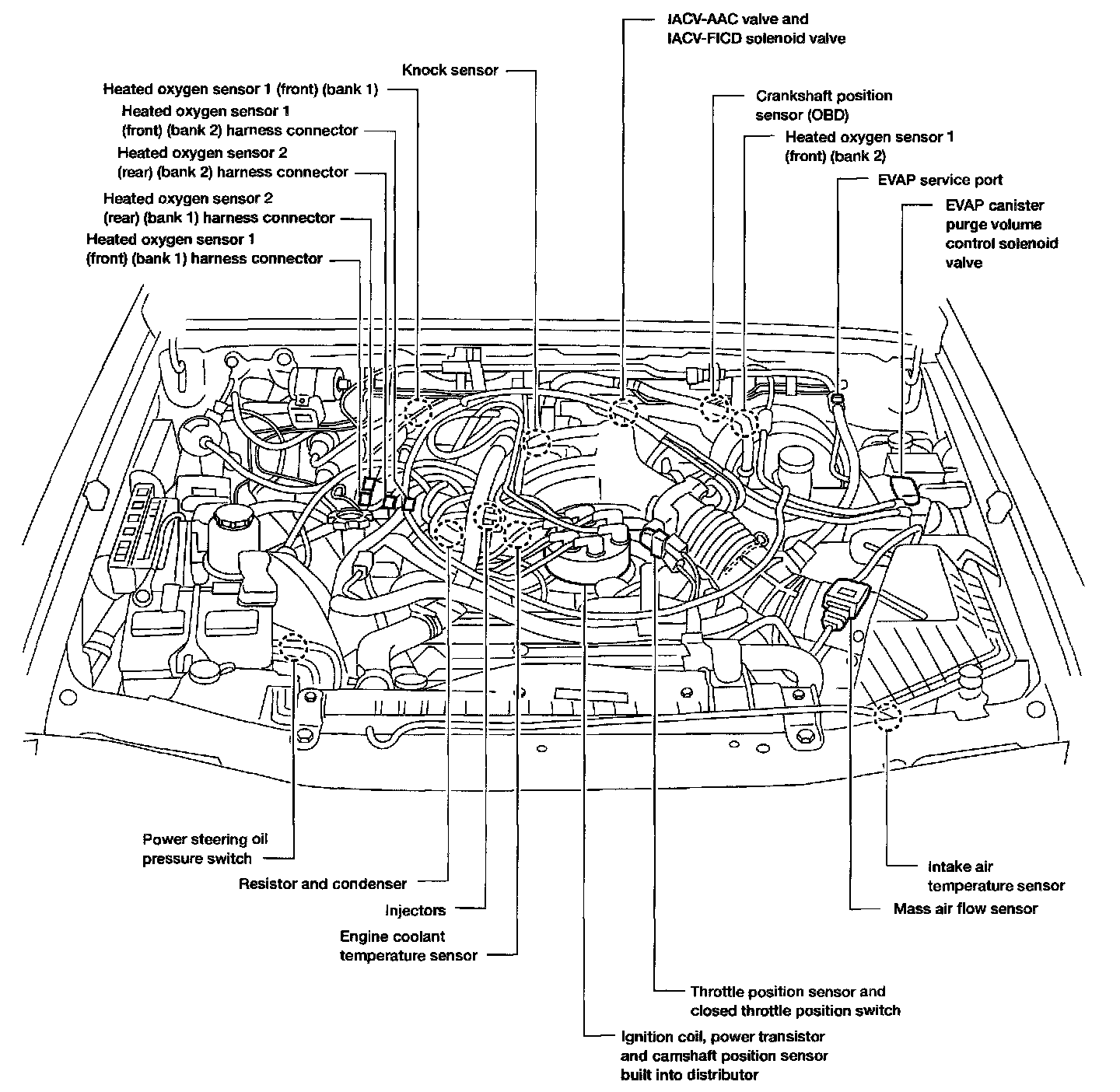 IACV-AAC valve and
IACV-FICD solenoid valve

Knock sensor

Heated oxygen sensor 1 (front) (bank 1)

Heated oxygen sensor 1 (front) (bank 2) harness connector

Heated oxygen sensor 2 (rear) (bank 2) harness connector

Heated oxygen sensor 2 (rear) (bank 1) harness connector

Heated oxygen sensor 1 (front) (bank 1) harness connector

Crankshaft position sensor (OBD)

Heated oxygen sensor 1 (front) (bank 2)

EVAP service port

EVAP canister purge volume control solenoid valve

Power steering oil pressure switch

Resistor and condenser

Injectors

Engine coolant temperature sensor

Intake air temperature sensor

Mass air flow sensor

Throttle position sensor and closed throttle position switch

Ignition coil, power transistor and camshaft position sensor built into distributor