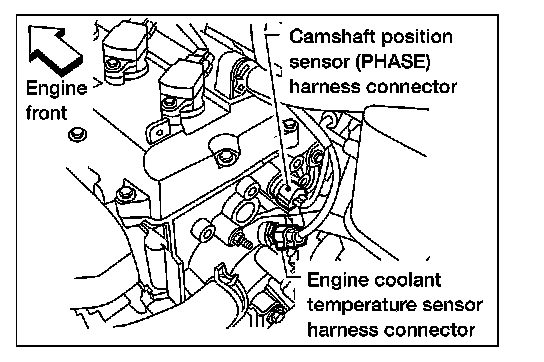 Engine front

Camshaft position sensor (PHASE) harness connector

Engine coolant temperature sensor harness connector