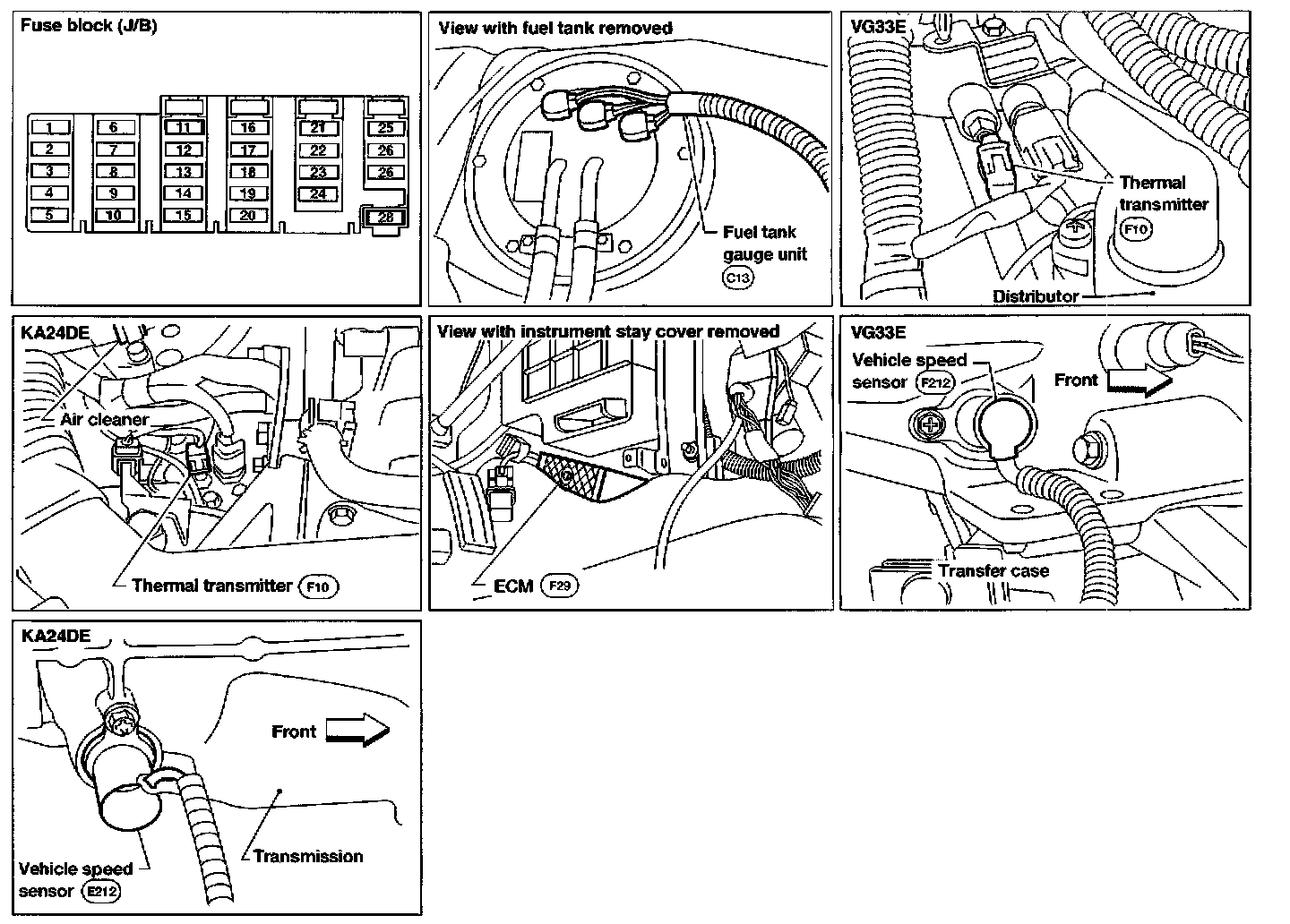 Fuse block (J/B)

1 2 3 4 5 6 7 8 9 10 11 12 13 14 15 16 17 18 19 20 21 22 23 24 25 26 26 28

View with fuel tank removed

Fuel tank gauge unit C13

VG33E

Thermal transmitter F10

Distributor

KA24DE

Air cleaner

Thermal transmitter F10

View with instrument stay cover removed

ECM F29

VG33E

Vehicle speed sensor F212

Front

Transfer case

KA24DE

Front

Transmission

Vehicle speed sensor E212