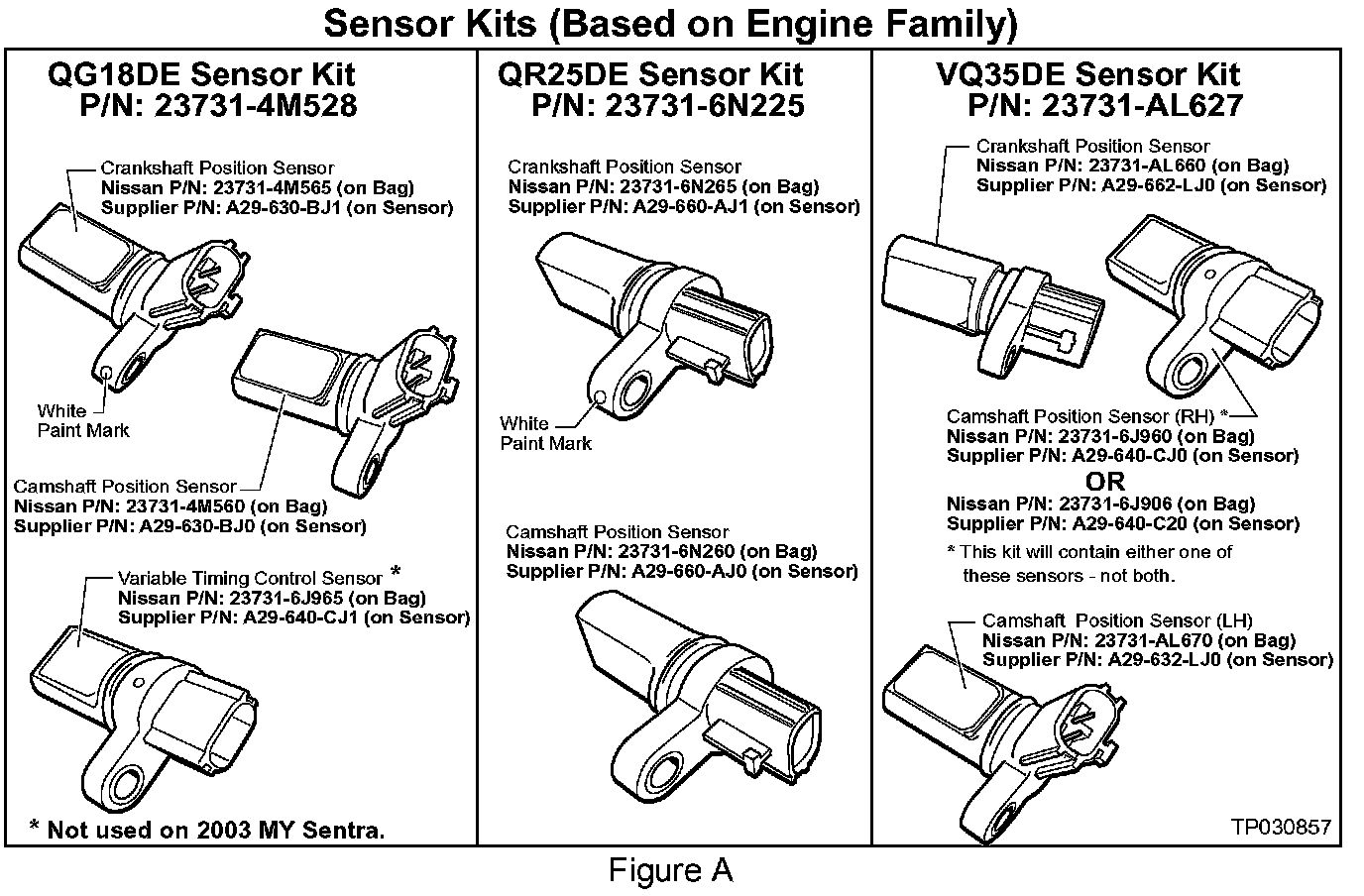 Sensor Kits (Based on Engine Family)

QG18DE Sensor Kit
P/N: 23731-4M528

Crankshaft Position Sensor
Nissan P/N: 23731-4M565 (on Bag)
Supplier P/N: A29-630-BJ1 (on Sensor)

White
Paint Mark

Camshaft Position Sensor
Nissan P/N: 23731-4M560 (on Bag)
Supplier P/N: A29-630-BJ0 (on Sensor)

Variable Timing Control Sensor *
Nissan P/N: 23731-6J965 (on Bag)
Supplier P/N: A29-640-CJ1 (on Sensor)

* Not used on 2003 MY Sentra.

QR25DE Sensor Kit
P/N: 23731-6N225

Crankshaft Position Sensor
Nissan P/N: 23731-6N265 (on Bag)
Supplier P/N: A29-660-AJ1 (on Sensor)

White
Paint Mark

Camshaft Position Sensor
Nissan P/N: 23731-6N260 (on Bag)
Supplier P/N: A29-660-AJ0 (on Sensor)

VQ35DE Sensor Kit
P/N: 23731-AL627

Crankshaft Position Sensor
Nissan P/N: 23731-AL660 (on Bag)
Supplier P/N: A29-662-LJ0 (on Sensor)

Camshaft Position Sensor (RH) *
Nissan P/N: 23731-6J960 (on Bag)
Supplier P/N: A29-640-CJ0 (on Sensor)
OR
Nissan P/N: 23731-6J906 (on Bag)
Supplier P/N: A29-640-C20 (on Sensor)
* This kit will contain either one of these sensors - not both.

Camshaft Position Sensor (LH)
Nissan P/N: 23731-AL670 (on Bag)
Supplier P/N: A29-632-LJ0 (on Sensor)

TP030857

Figure A