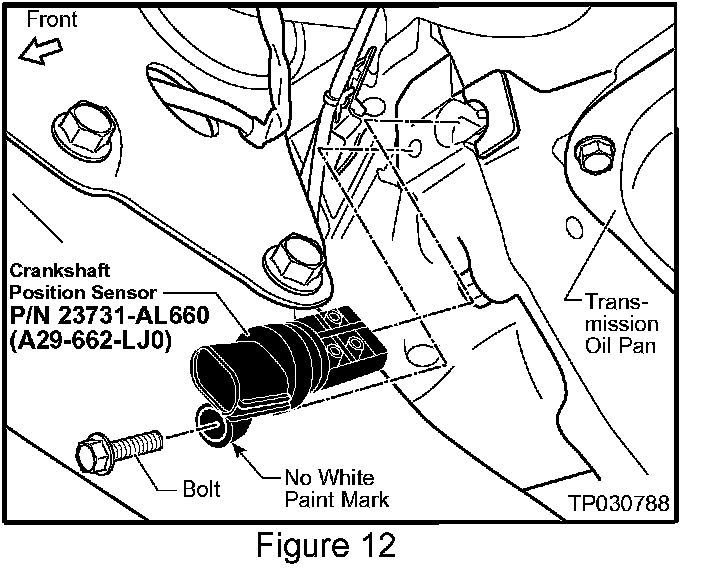 Front

Crankshaft Position Sensor
P/N 23731-AL660
(A29-662-LJ0)

Transmission Oil Pan

Bolt

No White Paint Mark

TP030788

Figure 12