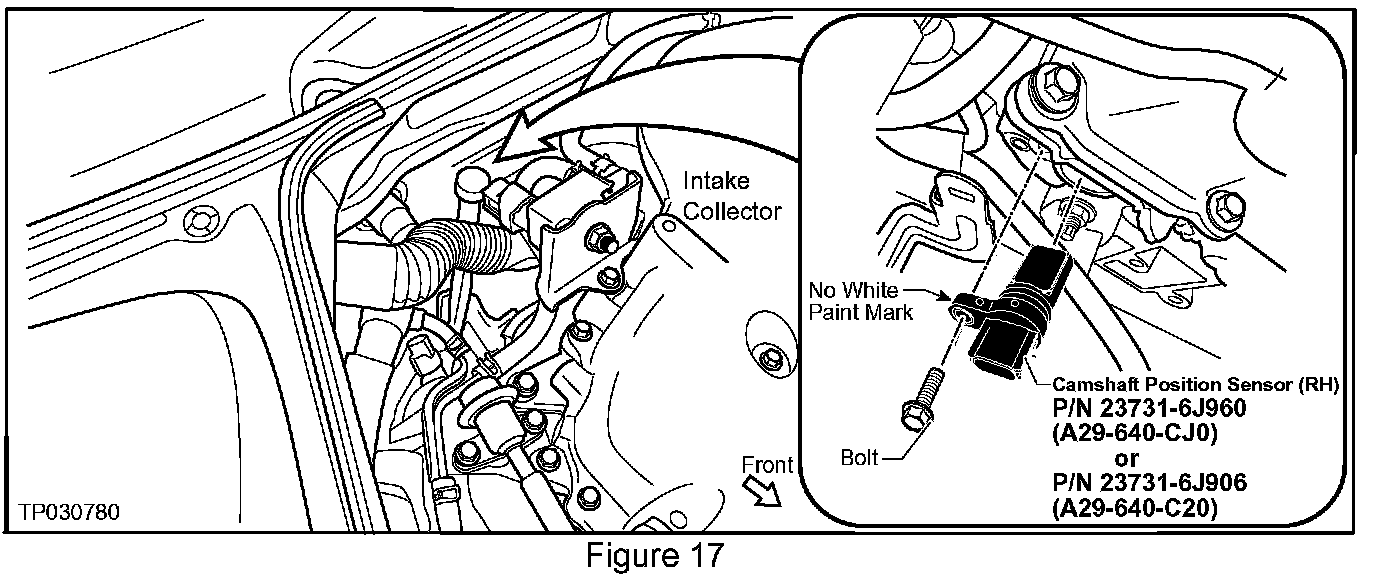 Intake Collector

No White Paint Mark

Camshaft Position Sensor (RH)
P/N 23731-6J960
(A29-640-CJ0)
or
P/N 23731-6J906
(A29-640-C20)

Bolt

Front

TP030780

Figure 17