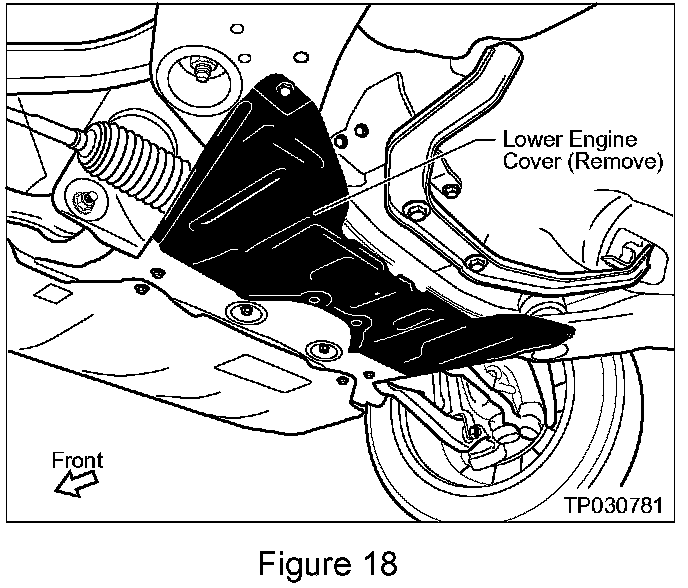 Lower Engine Cover (Remove)

Front

TP030781

Figure 18