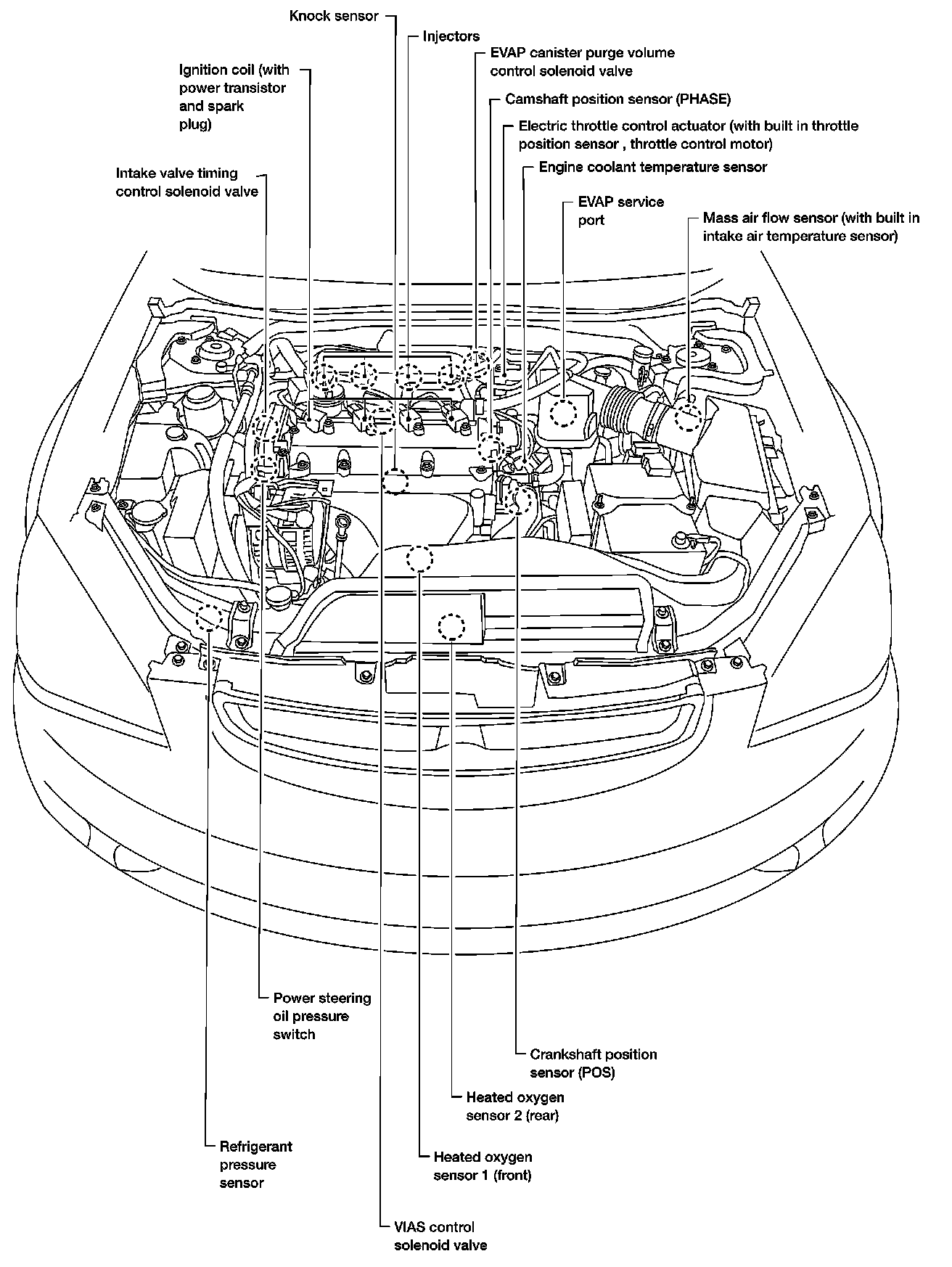 Knock sensor

Injectors

EVAP canister purge volume control solenoid valve

Ignition coil (with power transistor and spark plug)

Camshaft position sensor (PHASE)

Electric throttle control actuator (with built in throttle position sensor , throttle control motor)

Engine coolant temperature sensor

Intake valve timing control solenoid valve

EVAP service port

Mass air flow sensor (with built in intake air temperature sensor)

Power steering oil pressure switch

Crankshaft position sensor (POS)

Heated oxygen sensor 2 (rear)

Refrigerant pressure sensor

Heated oxygen sensor 1 (front)

VIAS control solenoid valve