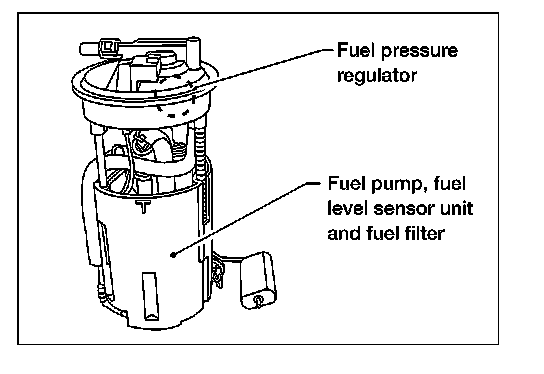 Fuel pressure regulator

Fuel pump, fuel level sensor unit and fuel filter