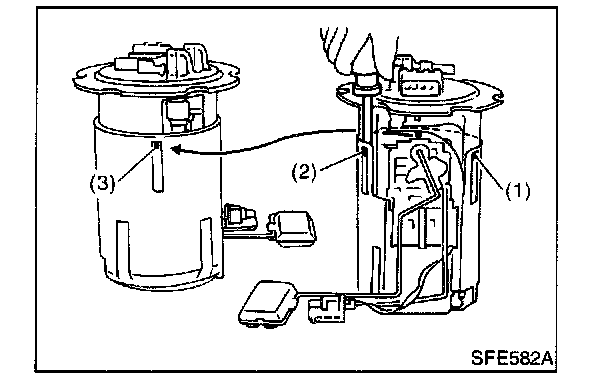 (3)

(2)

(1)

SFE582A