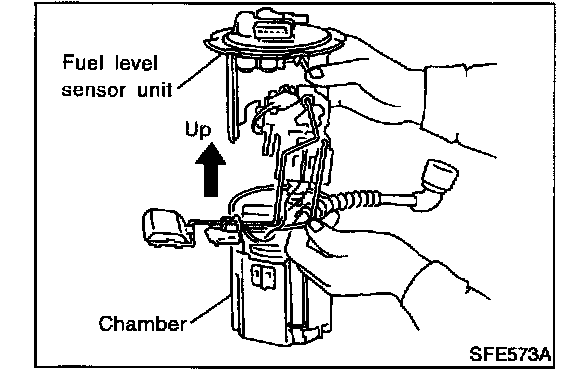 Fuel level sensor unit

Up

Chamber

SFE573A