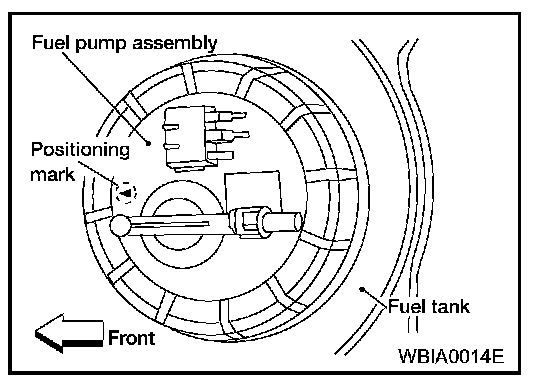 Fuel pump assembly

Positioning mark

Fuel tank

Front

WBIA0014E