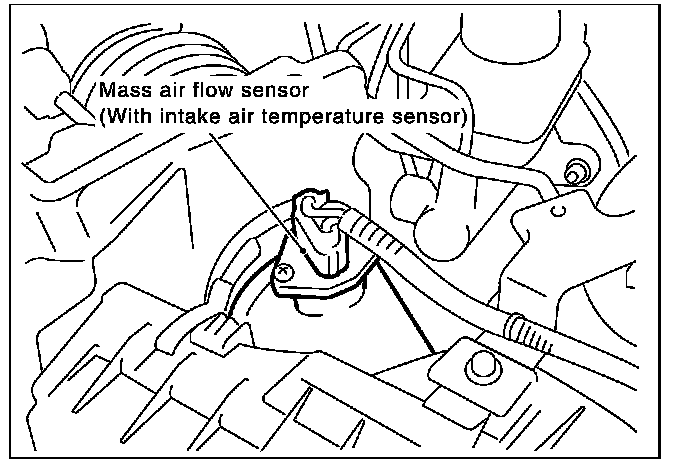 Mass air flow sensor
(With intake air temperature sensor)