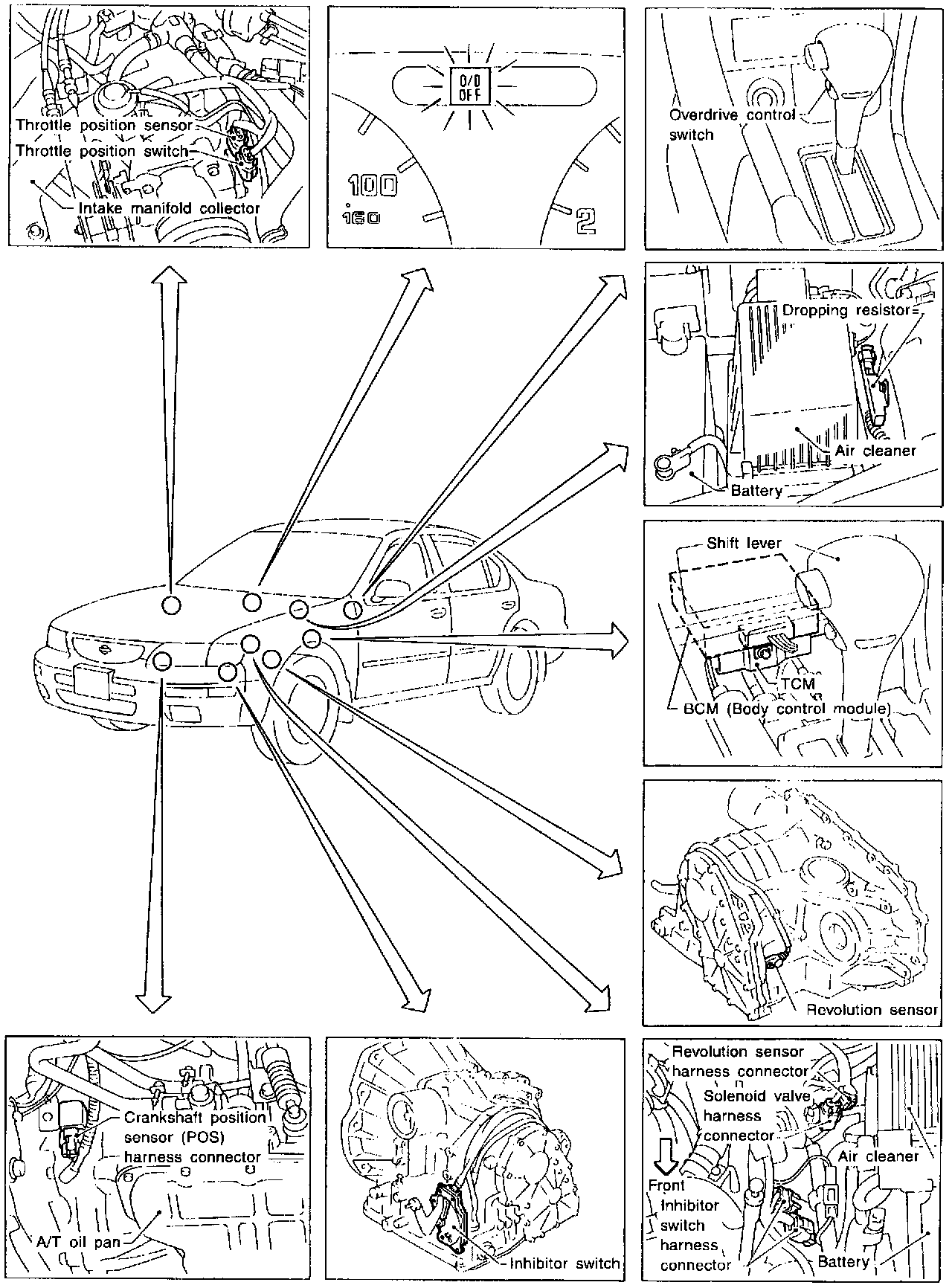 Throttle position sensor
Throttle position switch
Intake manifold collector

O/D
OFF
100
160
2

Overdrive control switch

Dropping resistor
Air cleaner
Battery

Shift lever
TCM
BCM (Body control module)

Revolution sensor

Crankshaft position sensor (POS) harness connector
A/T oil pan

Inhibitor switch

Revolution sensor harness connector
Solenoid valve harness connector
Air cleaner
Front
Inhibitor switch harness connector
Battery