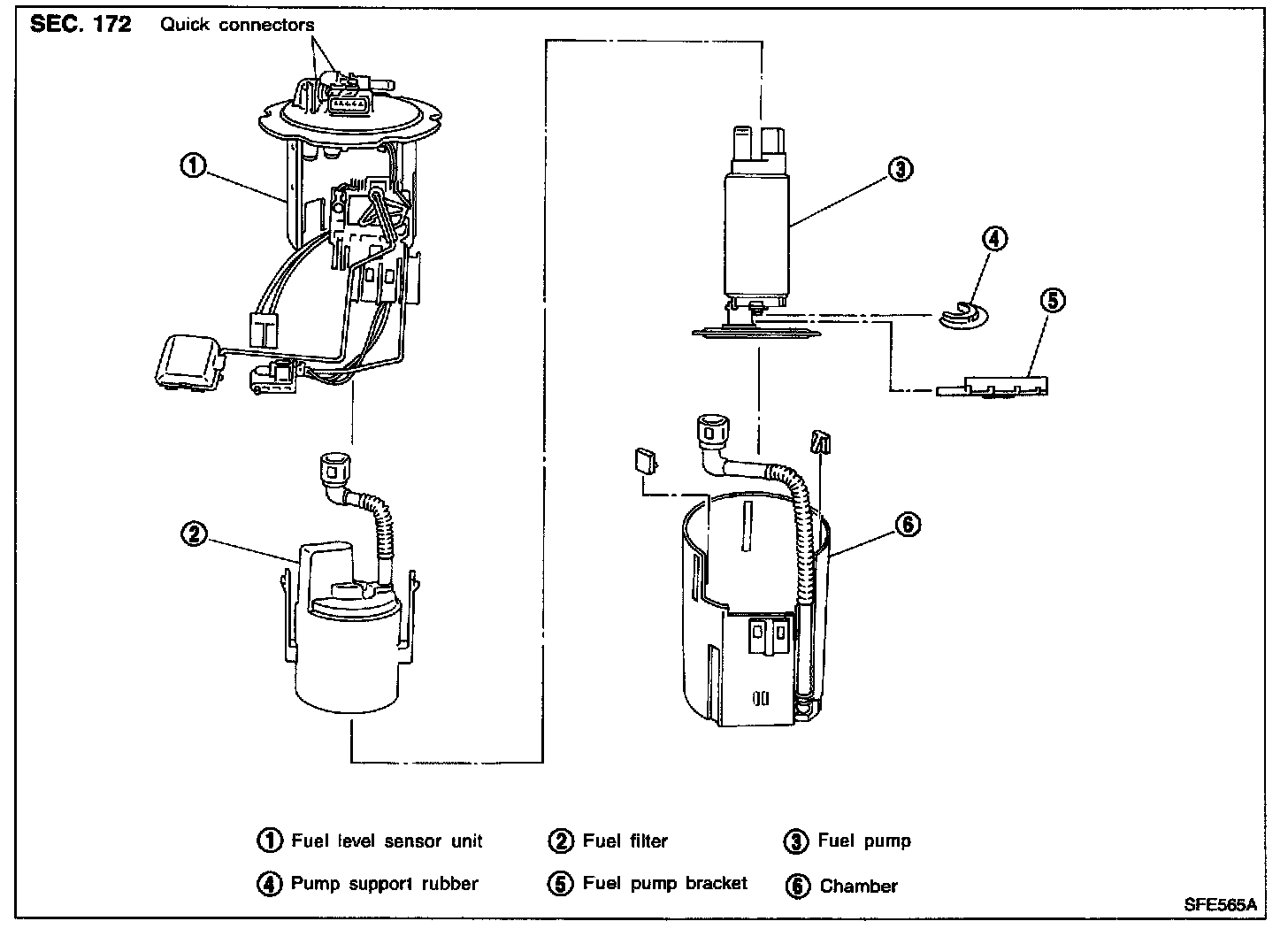 SEC. 172 Quick connectors

①

②

③

④

⑤

⑥

① Fuel level sensor unit ② Fuel filter ③ Fuel pump

④ Pump support rubber ⑤ Fuel pump bracket ⑥ Chamber

SFE565A