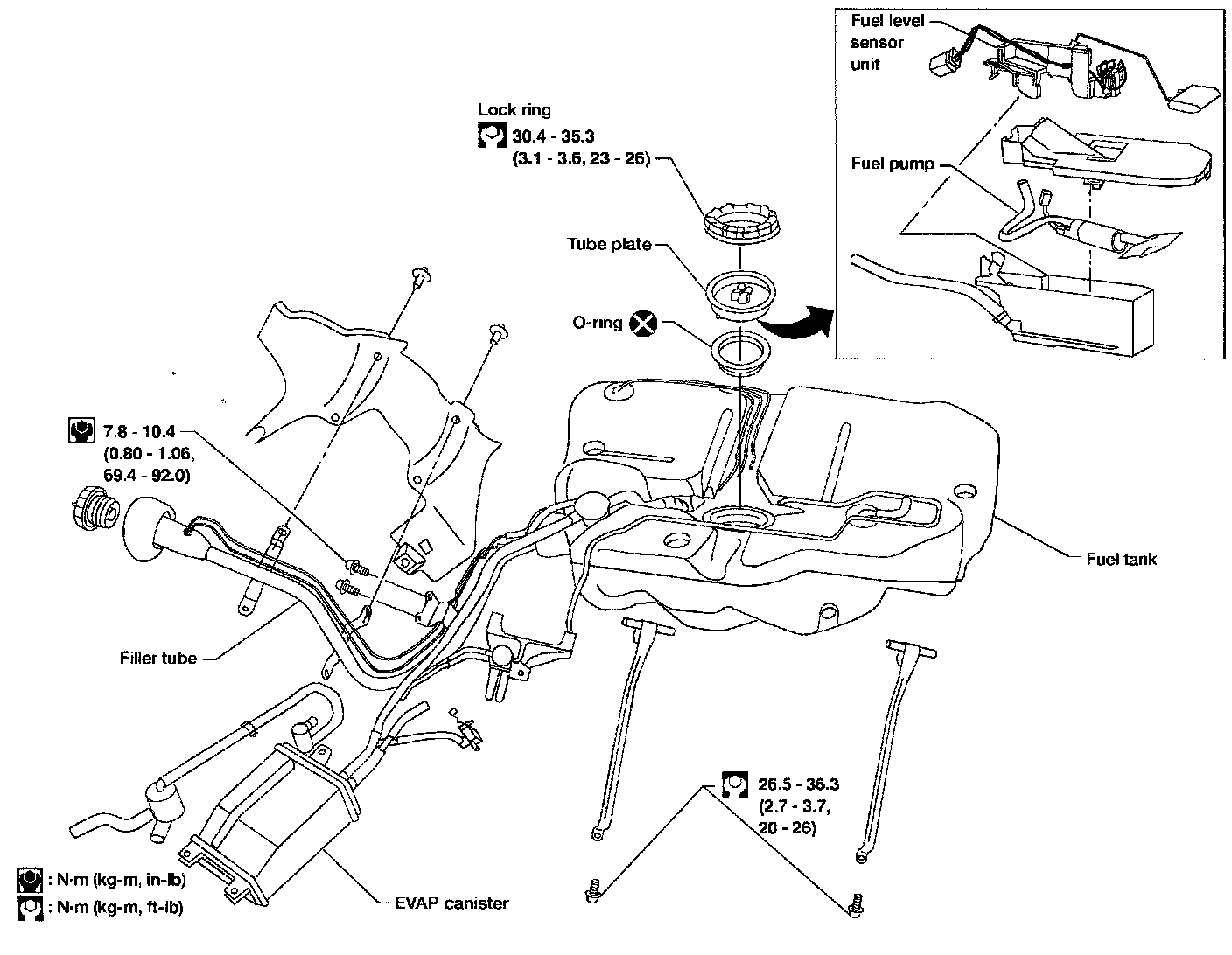 Fuel level sensor unit

Fuel pump

Lock ring
30.4 - 35.3
(3.1 - 3.6, 23 - 26)

Tube plate

O-ring

7.8 - 10.4
(0.80 - 1.06,
69.4 - 92.0)

Fuel tank

Filler tube

26.5 - 36.3
(2.7 - 3.7,
20 - 26)

: N·m (kg-m, in-lb)
: N·m (kg-m, ft-lb)

EVAP canister