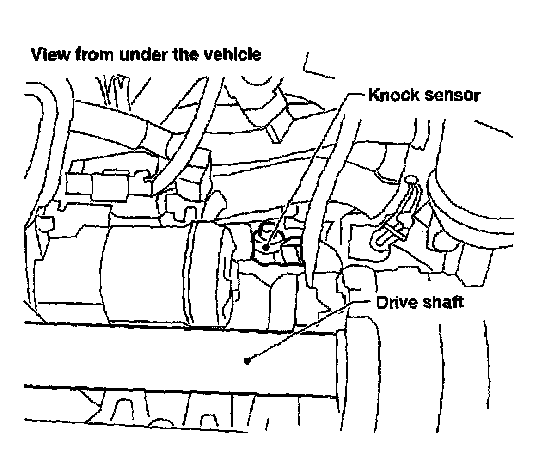 View from under the vehicle

Knock sensor

Drive shaft