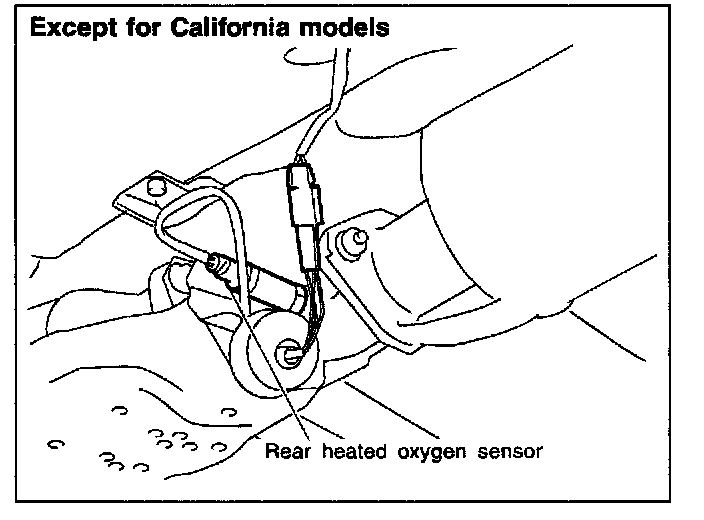 Except for California models

Rear heated oxygen sensor