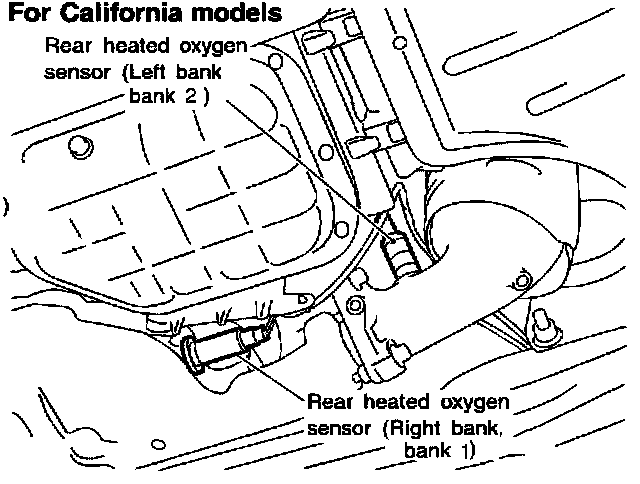 For California models

Rear heated oxygen sensor (Left bank bank 2 )

Rear heated oxygen sensor (Right bank, bank 1)