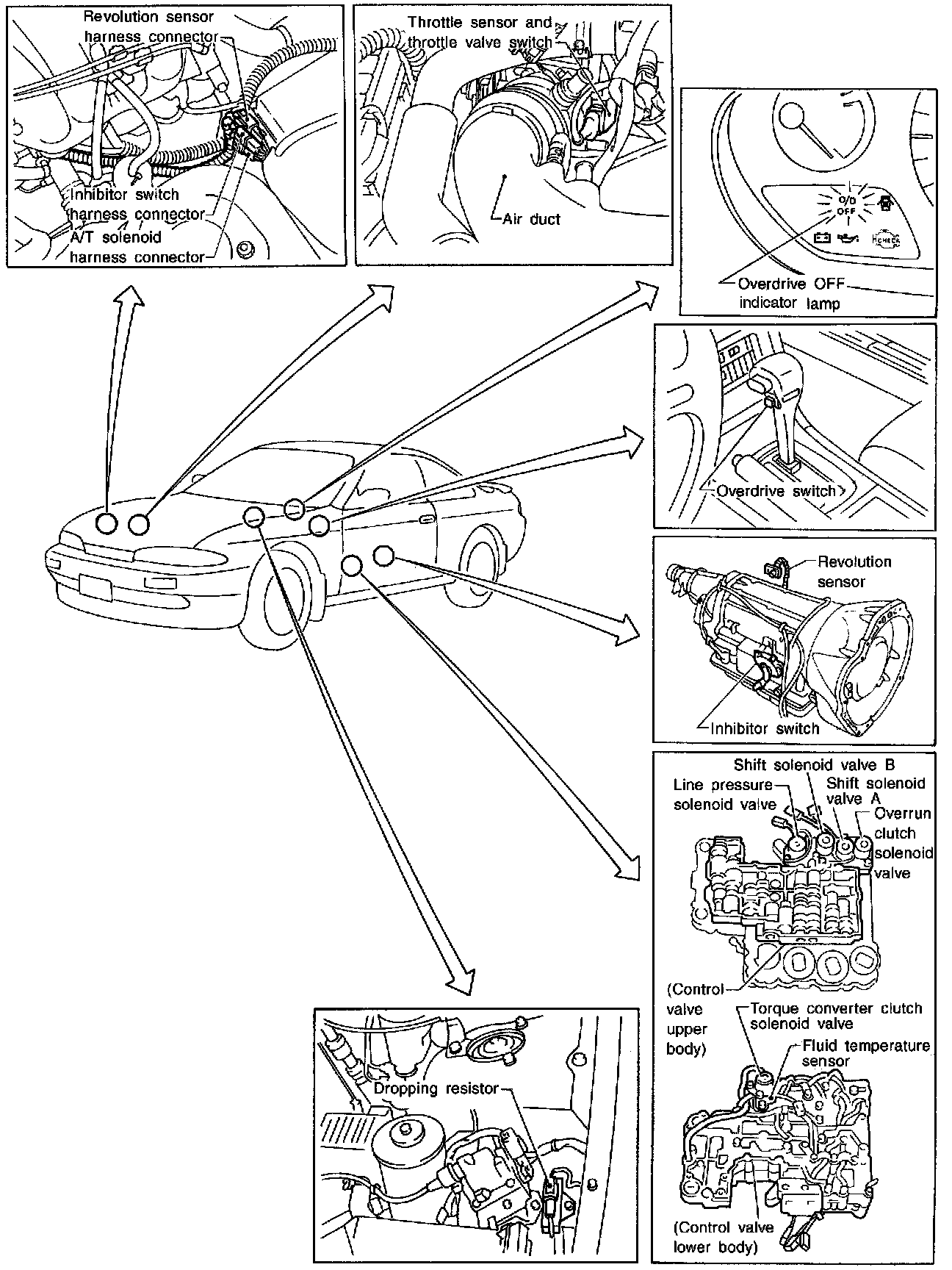 Revolution sensor harness connector

Inhibitor switch harness connector

A/T solenoid harness connector

Throttle sensor and throttle valve switch

Air duct

O/D OFF

CHECK

Overdrive OFF indicator lamp

Overdrive switch

Revolution sensor

Inhibitor switch

Shift solenoid valve B

Line pressure solenoid valve

Shift solenoid valve A

Overrun clutch solenoid valve

(Control valve upper body)

Torque converter clutch solenoid valve

Fluid temperature sensor

(Control valve lower body)

Dropping resistor