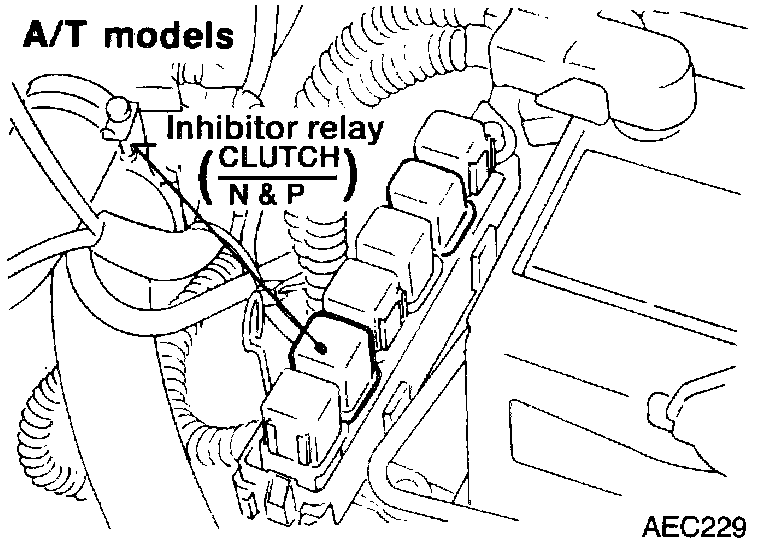 A/T models

Inhibitor relay $\left(\frac{\text{CLUTCH}}{\text{N \& P}}\right)$

AEC229