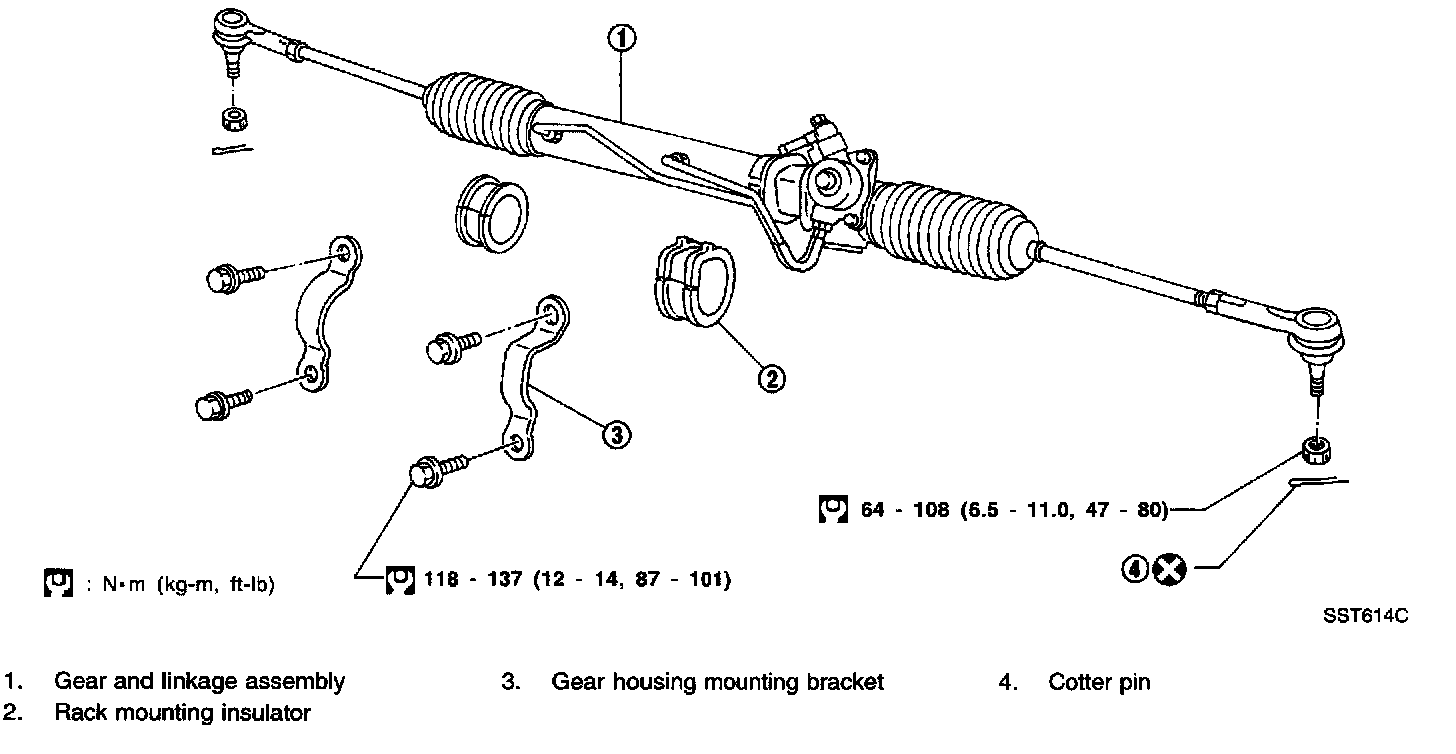 1

2

3

64 - 108 (6.5 - 11.0, 47 - 80)

4

: N•m (kg-m, ft-lb)

118 - 137 (12 - 14, 87 - 101)

SST614C

1. Gear and linkage assembly
2. Rack mounting insulator
3. Gear housing mounting bracket
4. Cotter pin