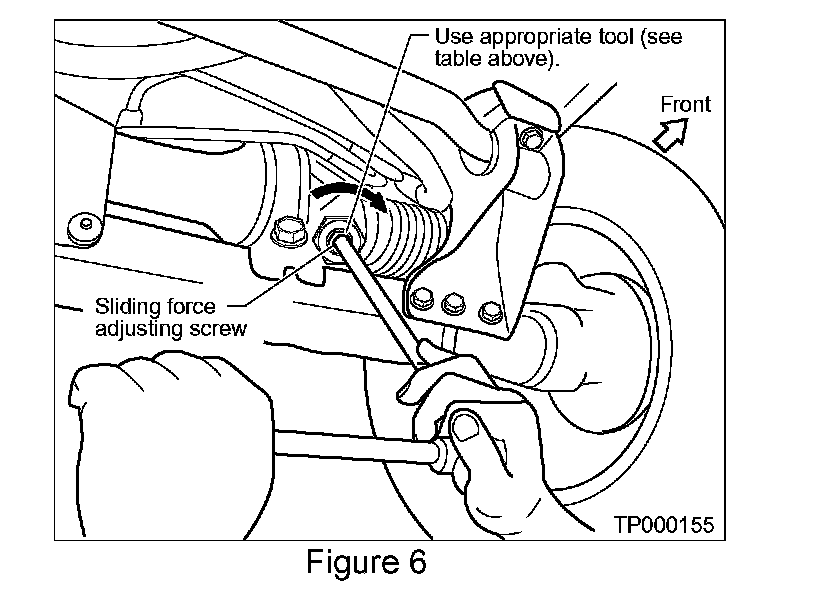 Use appropriate tool (see table above).

Front

Sliding force adjusting screw

TP000155

Figure 6