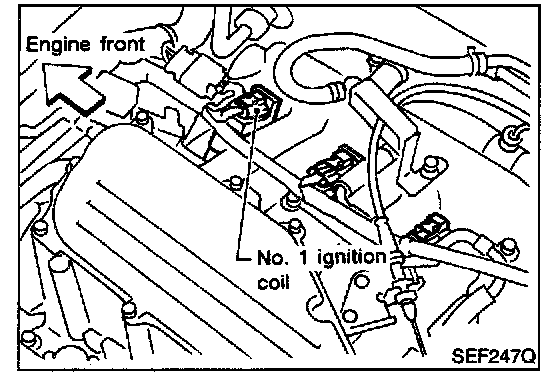 Engine front

No. 1 ignition coil

SEF247Q