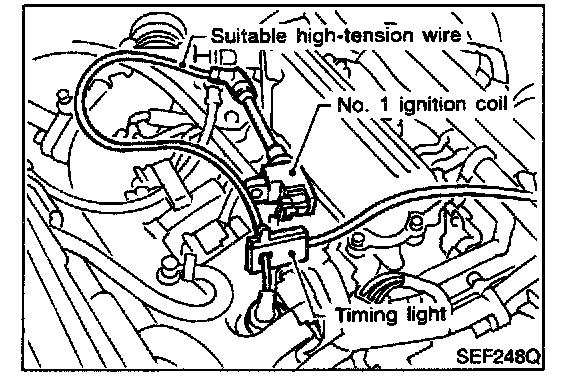 Suitable high-tension wire

No. 1 ignition coil

Timing light

SEF248Q