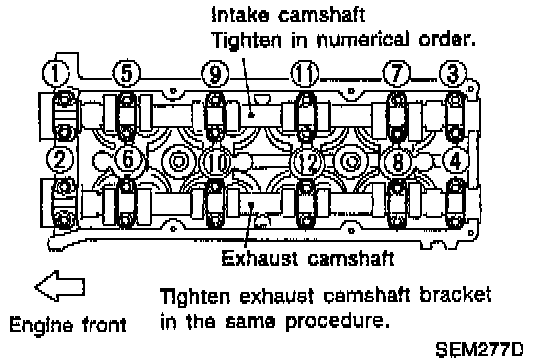 Intake camshaft
Tighten in numerical order.

1 5 9 11 7 3

2 6 10 12 8 4

Exhaust camshaft

Engine front

Tighten exhaust camshaft bracket in the same procedure.

SEM277D