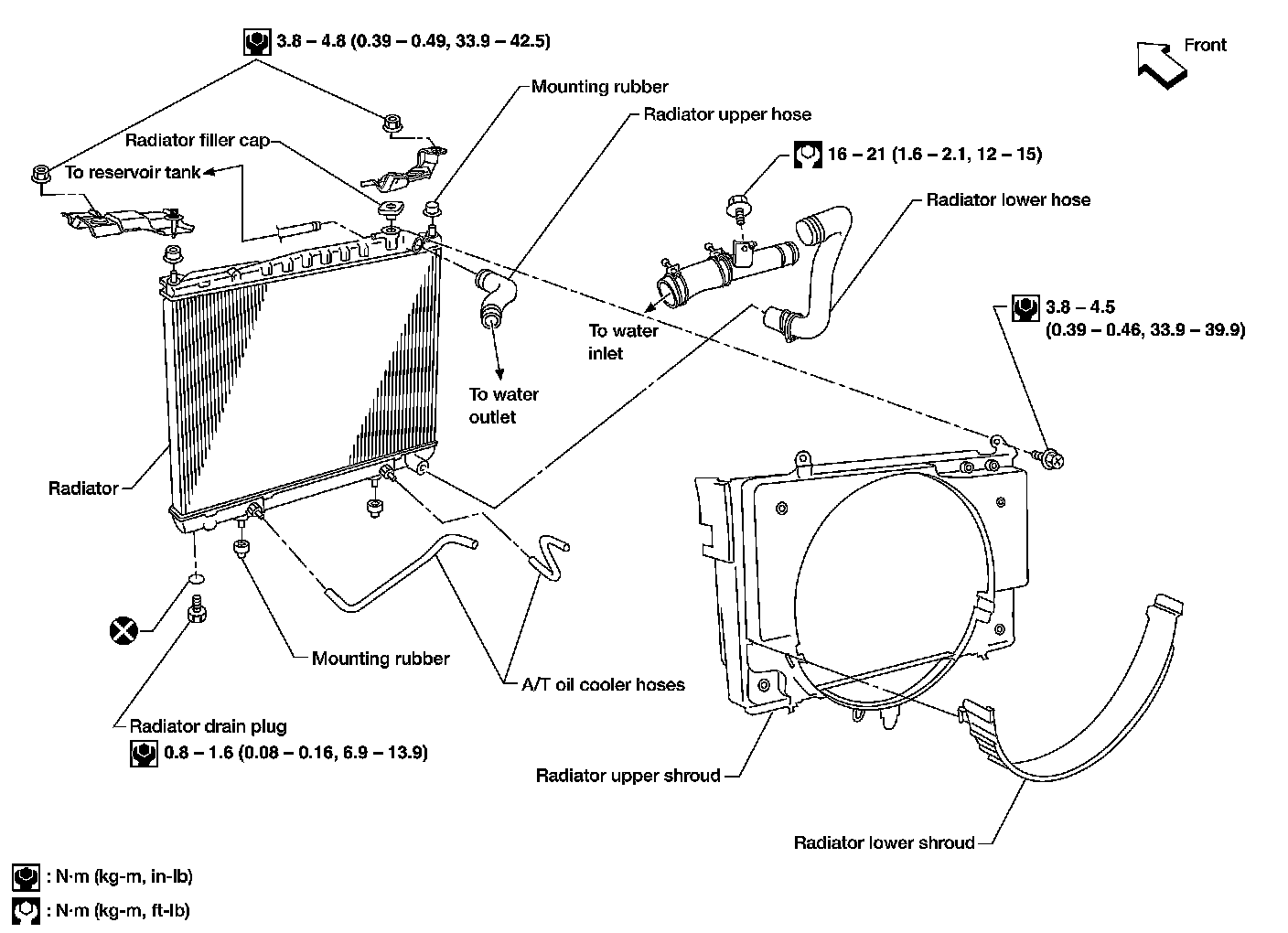 3.8 – 4.8 (0.39 – 0.49, 33.9 – 42.5)

Front

Mounting rubber

Radiator upper hose

Radiator filler cap

To reservoir tank

16 – 21 (1.6 – 2.1, 12 – 15)

Radiator lower hose

3.8 – 4.5
(0.39 – 0.46, 33.9 – 39.9)

To water inlet

To water outlet

Radiator

Mounting rubber

A/T oil cooler hoses

Radiator drain plug

0.8 – 1.6 (0.08 – 0.16, 6.9 – 13.9)

Radiator upper shroud

Radiator lower shroud

: N·m (kg-m, in-lb)

: N·m (kg-m, ft-lb)