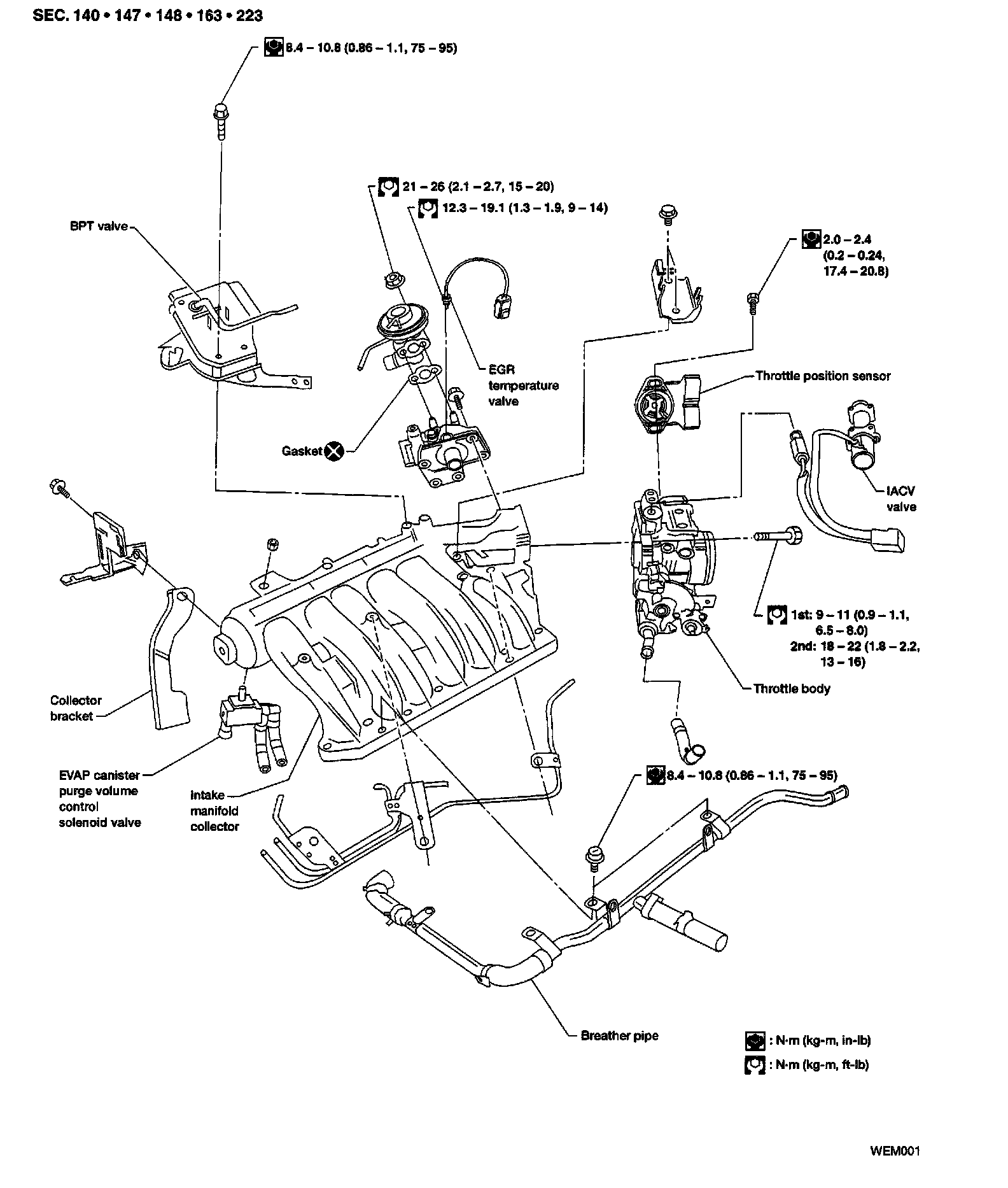 SEC. 140 • 147 • 148 • 163 • 223

8.4 – 10.8 (0.86 – 1.1, 75 – 95)

21 – 26 (2.1 – 2.7, 15 – 20)

12.3 – 19.1 (1.3 – 1.9, 9 – 14)

BPT valve

2.0 – 2.4 (0.2 – 0.24, 17.4 – 20.8)

EGR temperature valve

Throttle position sensor

Gasket

IACV valve

1st: 9 – 11 (0.9 – 1.1, 6.5 – 8.0)
2nd: 18 – 22 (1.8 – 2.2, 13 – 16)

Throttle body

Collector bracket

EVAP canister purge volume control solenoid valve

Intake manifold collector

8.4 – 10.8 (0.86 – 1.1, 75 – 95)

Breather pipe

: N·m (kg-m, in-lb)

: N·m (kg-m, ft-lb)

WEM001