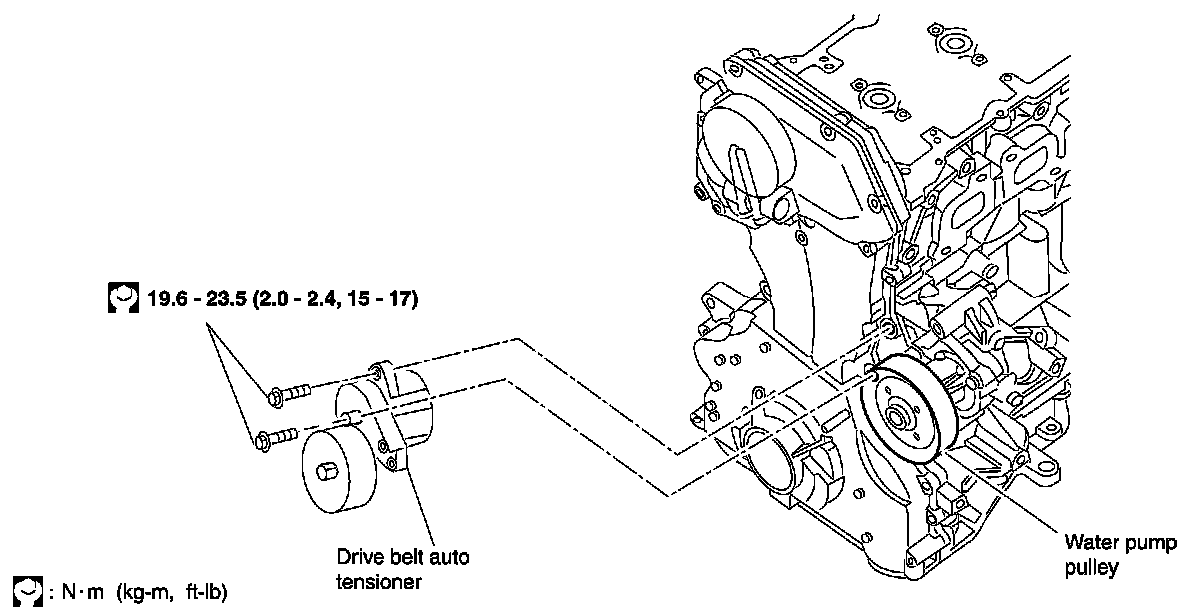 19.6 - 23.5 (2.0 - 2.4, 15 - 17)

Drive belt auto tensioner

Water pump pulley

: N·m (kg-m, ft-lb)