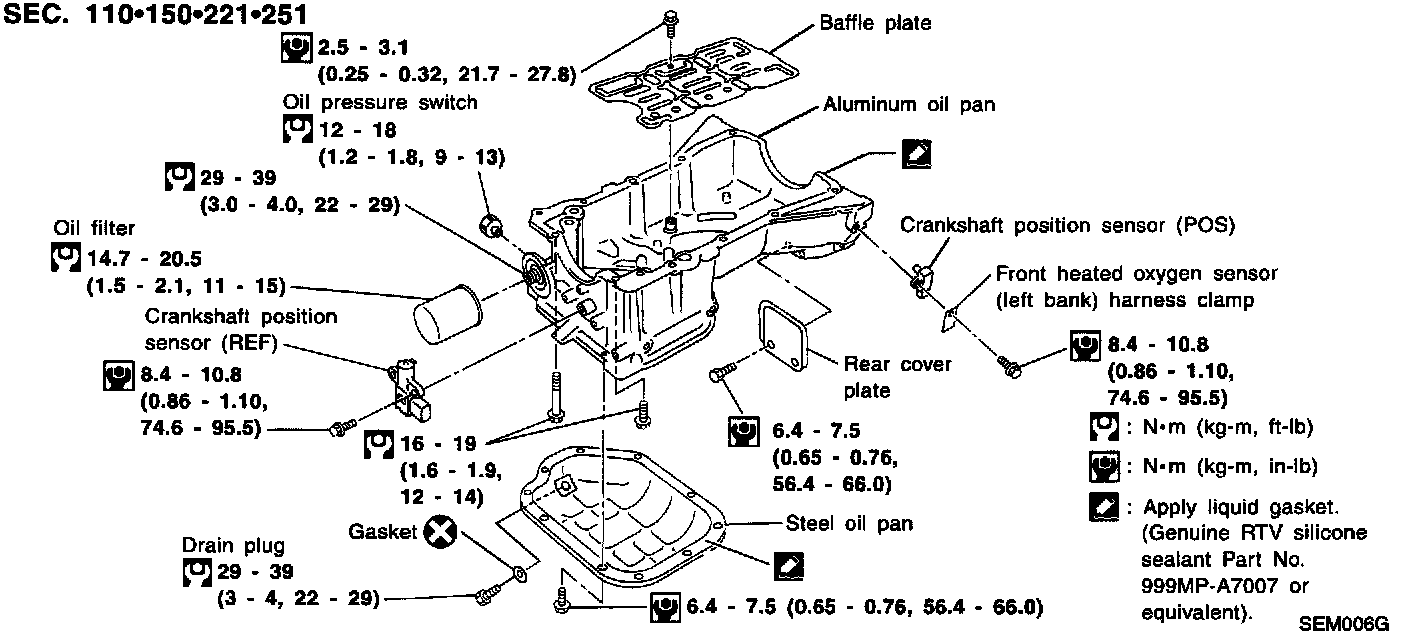 SEC. 110•150•221•251

2.5 - 3.1
(0.25 - 0.32, 21.7 - 27.8)

Baffle plate

Oil pressure switch
12 - 18
(1.2 - 1.8, 9 - 13)

Aluminum oil pan

29 - 39
(3.0 - 4.0, 22 - 29)

Oil filter
14.7 - 20.5
(1.5 - 2.1, 11 - 15)

Crankshaft position sensor (POS)

Front heated oxygen sensor (left bank) harness clamp

Crankshaft position sensor (REF)

8.4 - 10.8
(0.86 - 1.10,
74.6 - 95.5)

Rear cover plate

8.4 - 10.8
(0.86 - 1.10,
74.6 - 95.5)

16 - 19
(1.6 - 1.9,
12 - 14)

6.4 - 7.5
(0.65 - 0.76,
56.4 - 66.0)

: N•m (kg-m, ft-lb)

: N•m (kg-m, in-lb)

: Apply liquid gasket. (Genuine RTV silicone sealant Part No. 999MP-A7007 or equivalent).

Gasket

Steel oil pan

Drain plug
29 - 39
(3 - 4, 22 - 29)

6.4 - 7.5 (0.65 - 0.76, 56.4 - 66.0)

SEM006G