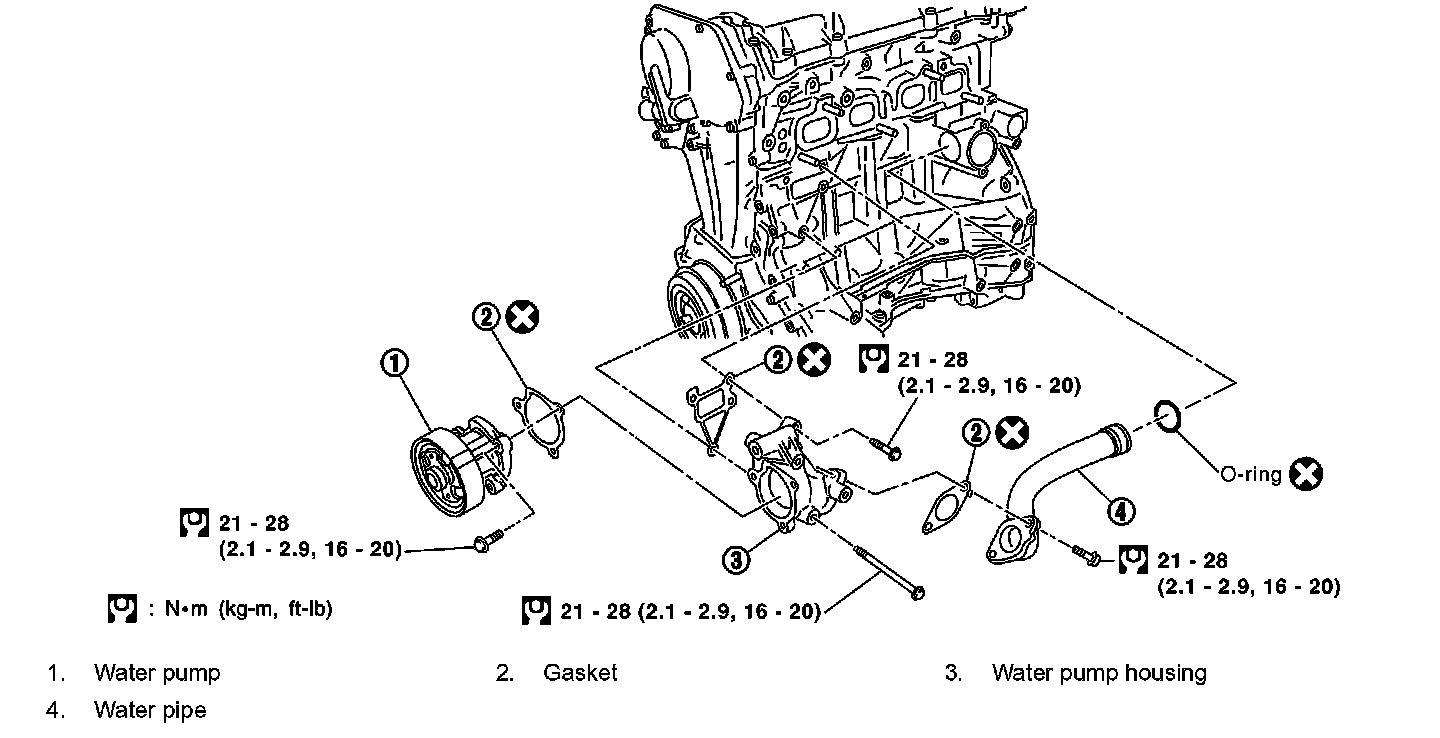 2

1

2

21 - 28
(2.1 - 2.9, 16 - 20)

2

O-ring

4

21 - 28
(2.1 - 2.9, 16 - 20)

3

21 - 28
(2.1 - 2.9, 16 - 20)

: N•m (kg-m, ft-lb)

21 - 28 (2.1 - 2.9, 16 - 20)

1. Water pump
2. Gasket
3. Water pump housing
4. Water pipe