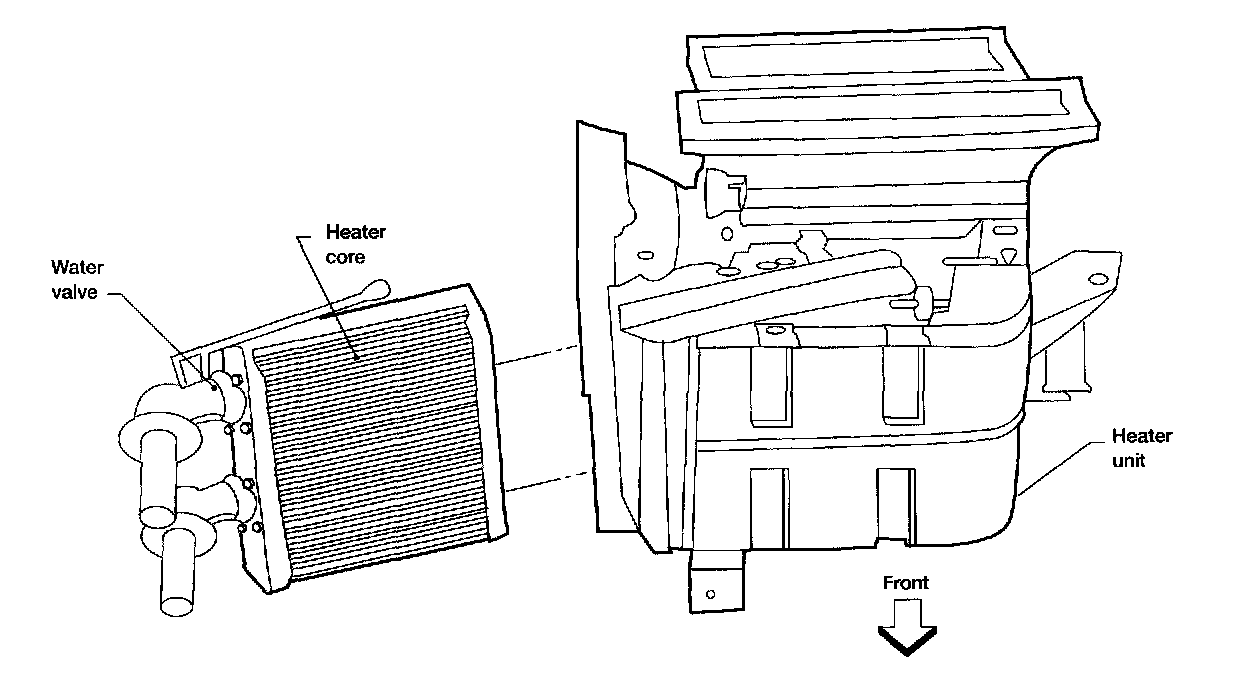 Heater core

Water valve

Heater unit

Front