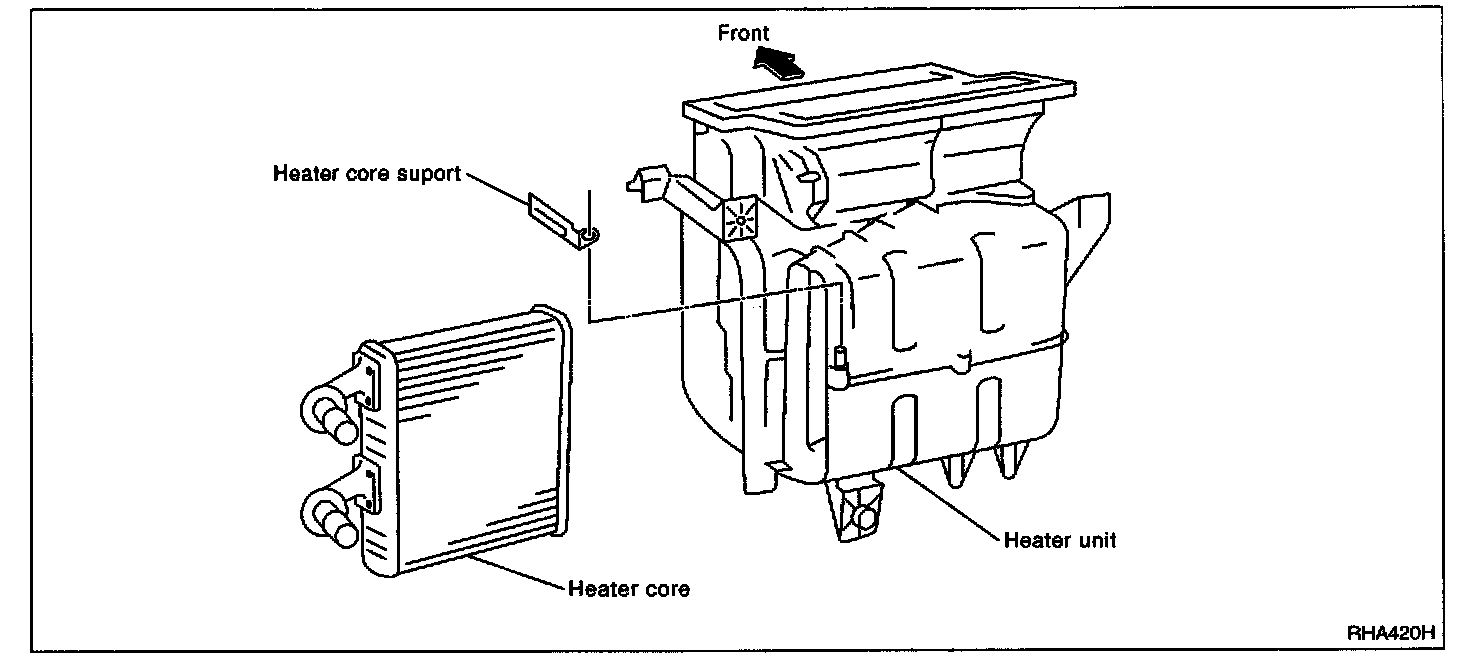 Front

Heater core suport

Heater unit

Heater core

RHA420H