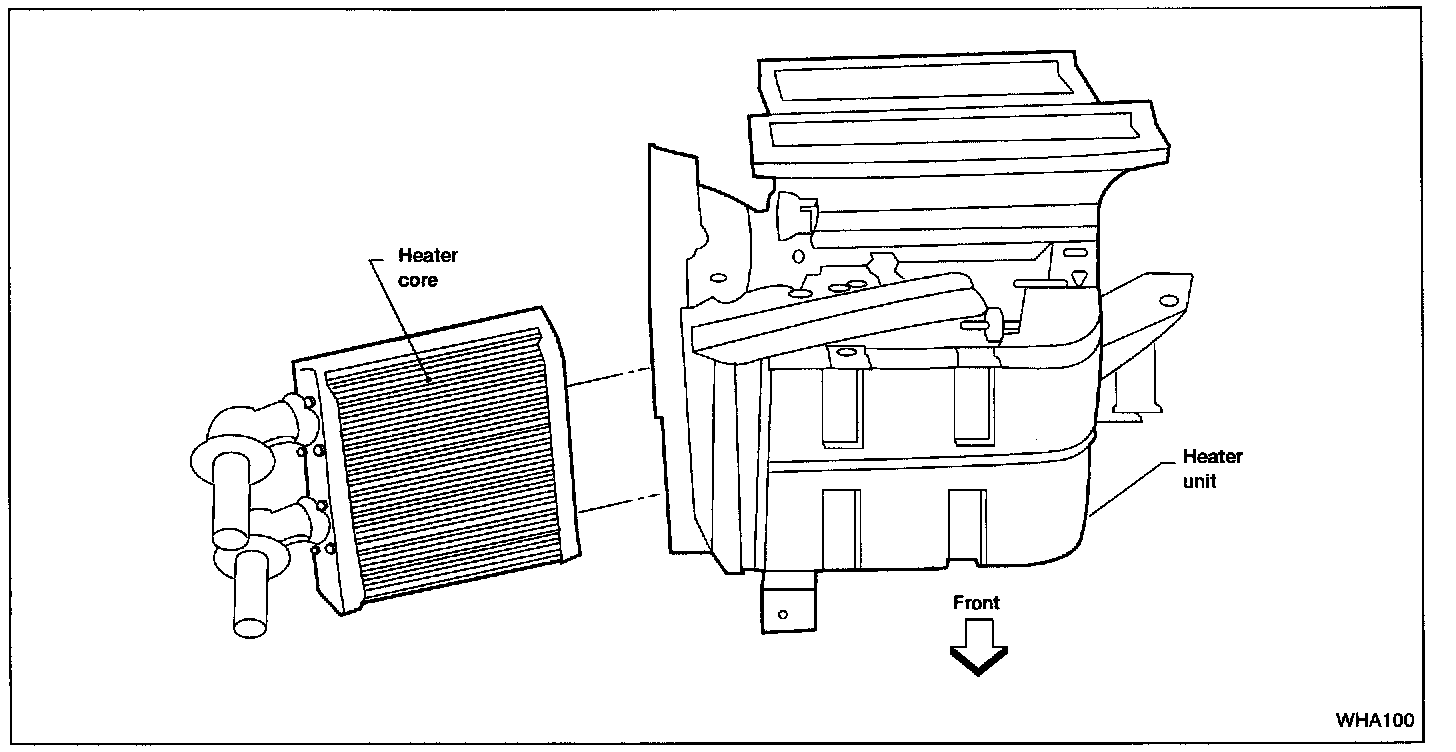 Heater core

Heater unit

Front

WHA100