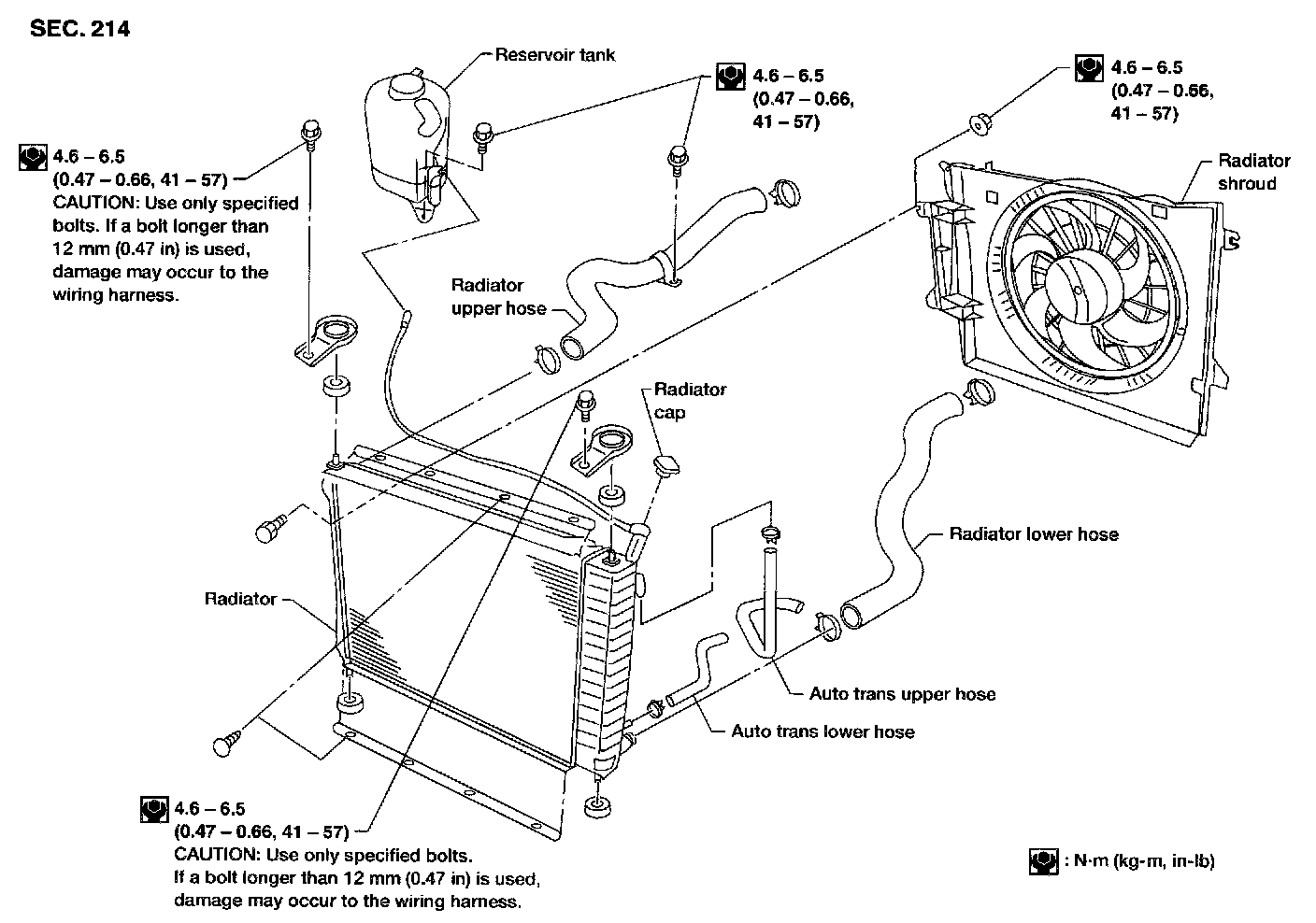 SEC. 214

Reservoir tank

4.6 – 6.5
(0.47 – 0.66,
41 – 57)

4.6 – 6.5
(0.47 – 0.66,
41 – 57)

Radiator shroud

4.6 – 6.5
(0.47 – 0.66, 41 – 57)
CAUTION: Use only specified bolts. If a bolt longer than 12 mm (0.47 in) is used, damage may occur to the wiring harness.

Radiator upper hose

Radiator cap

Radiator lower hose

Radiator

Auto trans upper hose

Auto trans lower hose

4.6 – 6.5
(0.47 – 0.66, 41 – 57)
CAUTION: Use only specified bolts.
If a bolt longer than 12 mm (0.47 in) is used, damage may occur to the wiring harness.

: N·m (kg-m, in-lb)