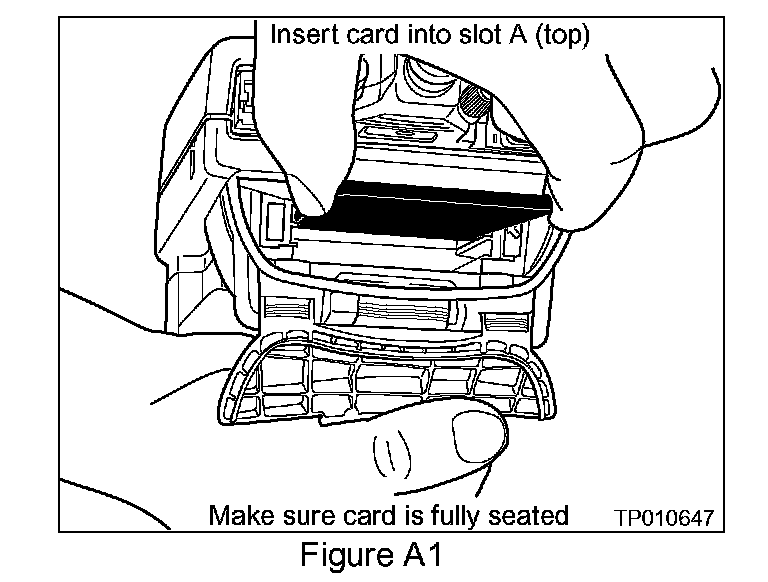 Insert card into slot A (top)

Make sure card is fully seated

TP010647

Figure A1