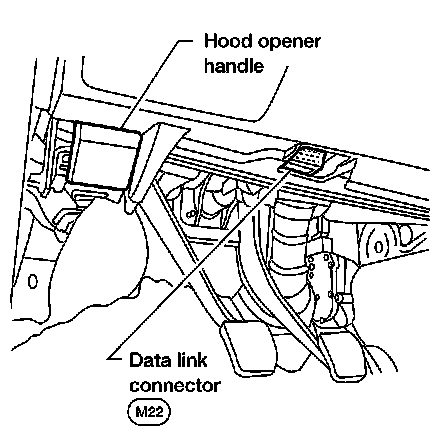 Hood opener handle

Data link connector
M22