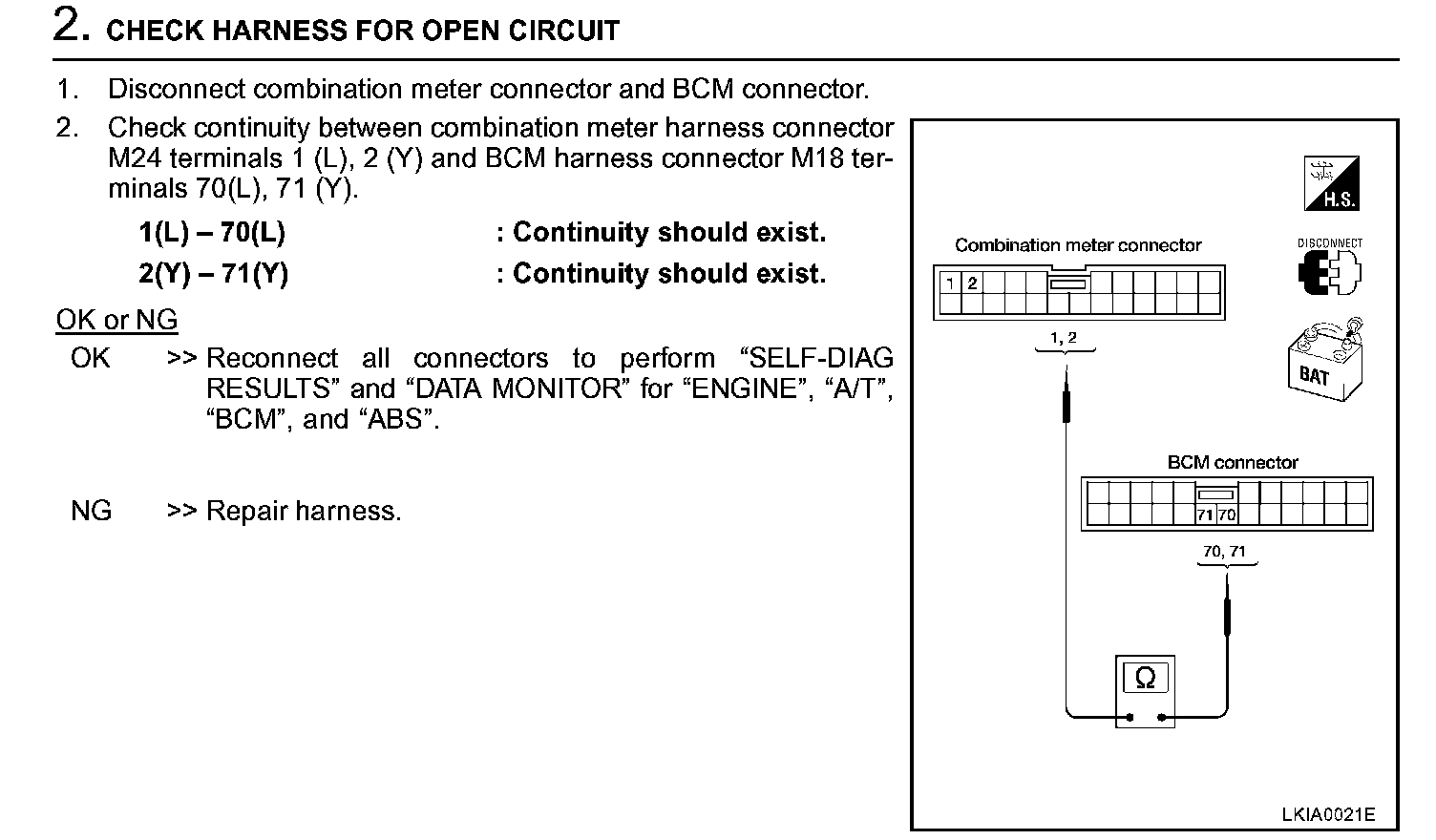 2. CHECK HARNESS FOR OPEN CIRCUIT

1. Disconnect combination meter connector and BCM connector.
2. Check continuity between combination meter harness connector M24 terminals 1 (L), 2 (Y) and BCM harness connector M18 terminals 70(L), 71 (Y).

1(L) – 70(L) : Continuity should exist.
2(Y) – 71(Y) : Continuity should exist.

OK or NG
OK >> Reconnect all connectors to perform “SELF-DIAG RESULTS” and “DATA MONITOR” for “ENGINE”, “A/T”, “BCM”, and “ABS”.

NG >> Repair harness.

H.S.
DISCONNECT
BAT
Combination meter connector
1 2
1, 2
BCM connector
71 70
70, 71
Ω
LKIA0021E